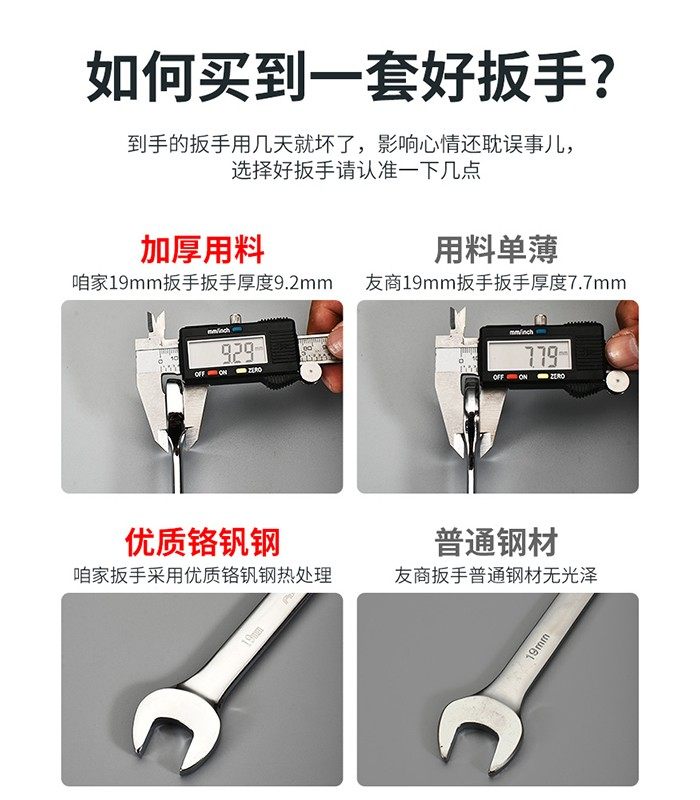 如何买到一套好扳手？

到手的扳手用几天就坏了，影响心情还耽误事儿，选择好扳手请认准一下几点

加厚用料
咱家19mm扳手扳手厚度9.2mm

mm/inch
9.29
OFF ON ZERO

用料单薄
友商19mm扳手扳手厚度7.7mm

mm/inch
7.79
OFF ON ZERO

优质铬钒钢
咱家扳手采用优质铬钒钢热处理

19mm

普通钢材
友商扳手普通钢材无光泽

19mm