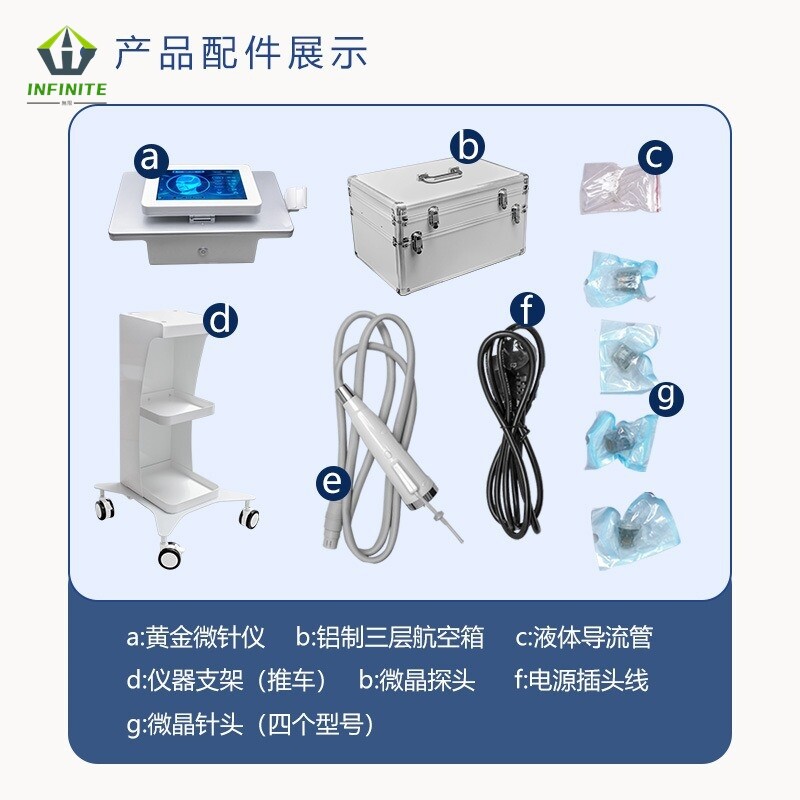 INFINITE

产品配件展示

a

b

c

d

e

f

g

a:黄金微针仪 b:铝制三层航空箱 c:液体导流管

d:仪器支架（推车） b:微晶探头 f:电源插头线

g:微晶针头（四个型号）