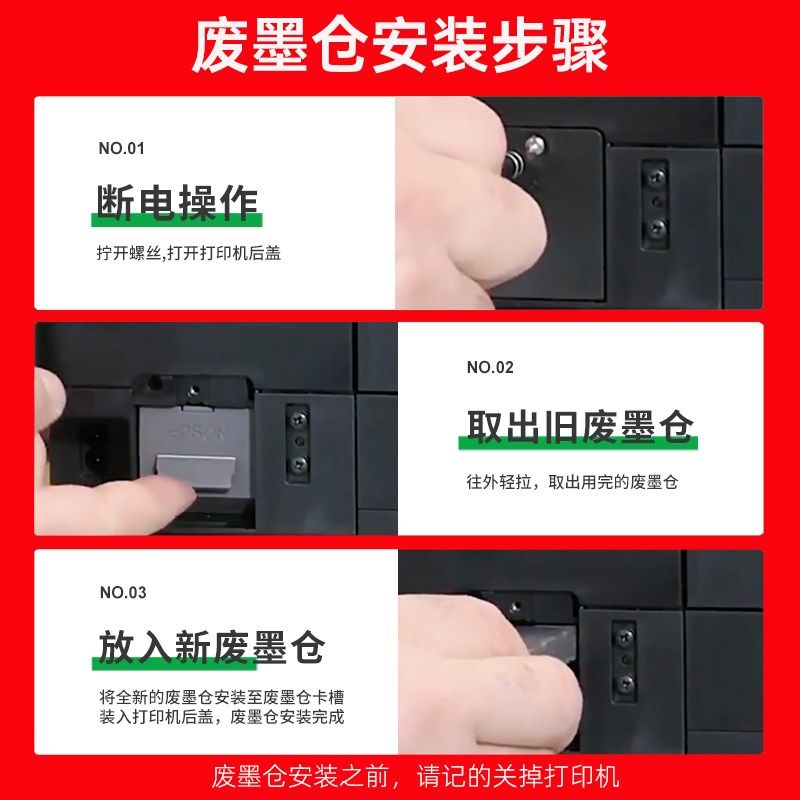 废墨仓安装步骤

NO.01

断电操作

拧开螺丝,打开打印机后盖

EPSON

NO.02

取出旧废墨仓

往外轻拉，取出用完的废墨仓

NO.03

放入新废墨仓

将全新的废墨仓安装至废墨仓卡槽 装入打印机后盖，废墨仓安装完成

废墨仓安装之前，请记的关掉打印机