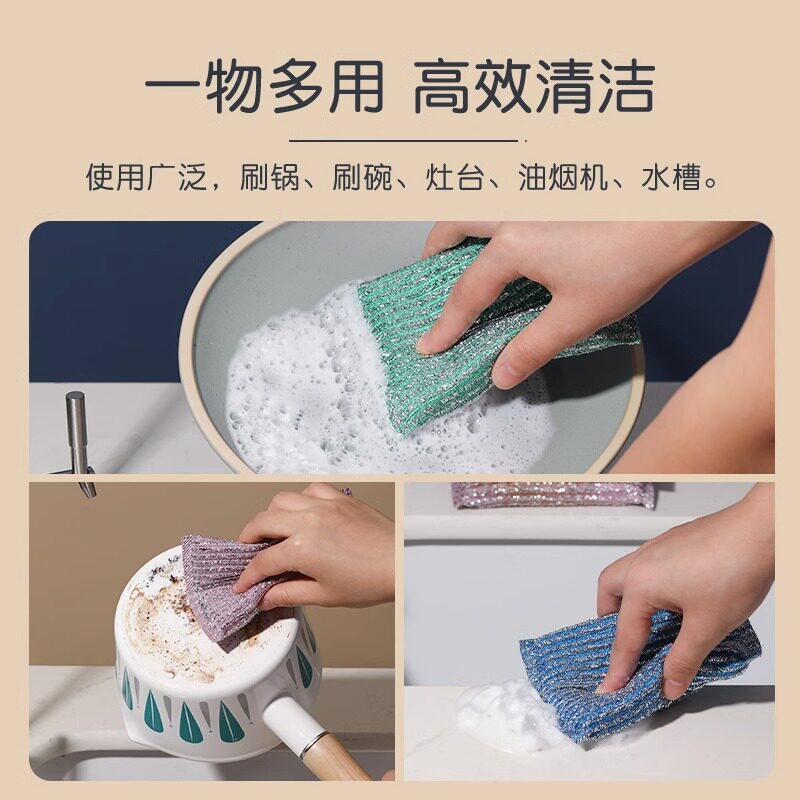 一物多用 高效清洁

使用广泛，刷锅、刷碗、灶台、油烟机、水槽。