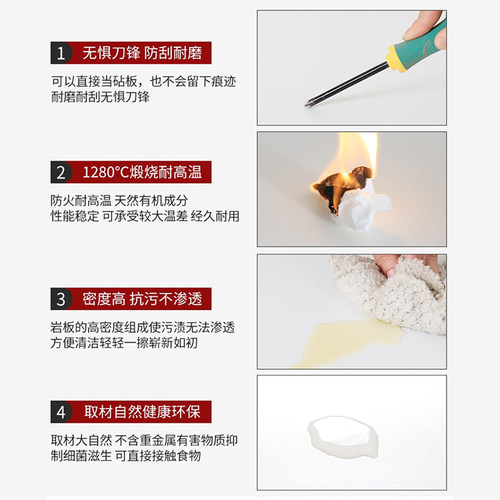 1 无惧刀锋 防刮耐磨

可以直接当砧板，也不会留下痕迹
耐磨耐刮无惧刀锋

2 1280°C煅烧耐高温

防火耐高温 天然有机成分
性能稳定 可承受较大温差 经久耐用

3 密度高 抗污不渗透

岩板的高密度组成使污渍无法渗透
方便清洁轻轻一擦崭新如初

4 取材自然健康环保

取材大自然 不含重金属有害物质抑制细菌滋生 可直接接触食物