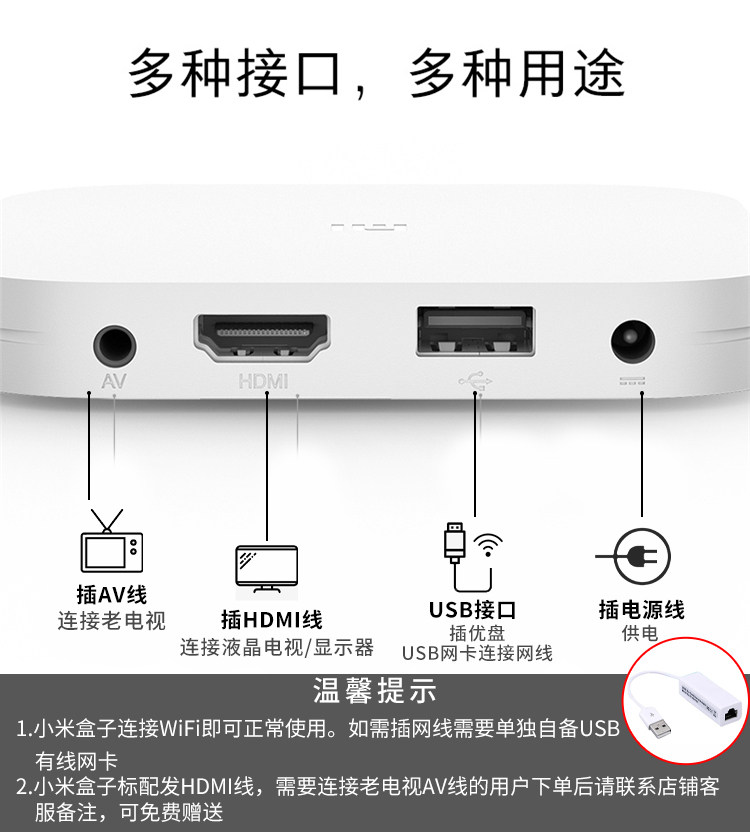 多种接口，多种用途

AV

HDMI

插AV线
连接老电视

插HDMI线
连接液晶电视/显示器

USB接口
插优盘
USB网卡连接网线

插电源线
供电

温馨提示

1.小米盒子连接WiFi即可正常使用。如需插网线需要单独自备USB有线网卡

2.小米盒子标配发HDMI线，需要连接老电视AV线的用户下单后请联系店铺客服备注，可免费赠送