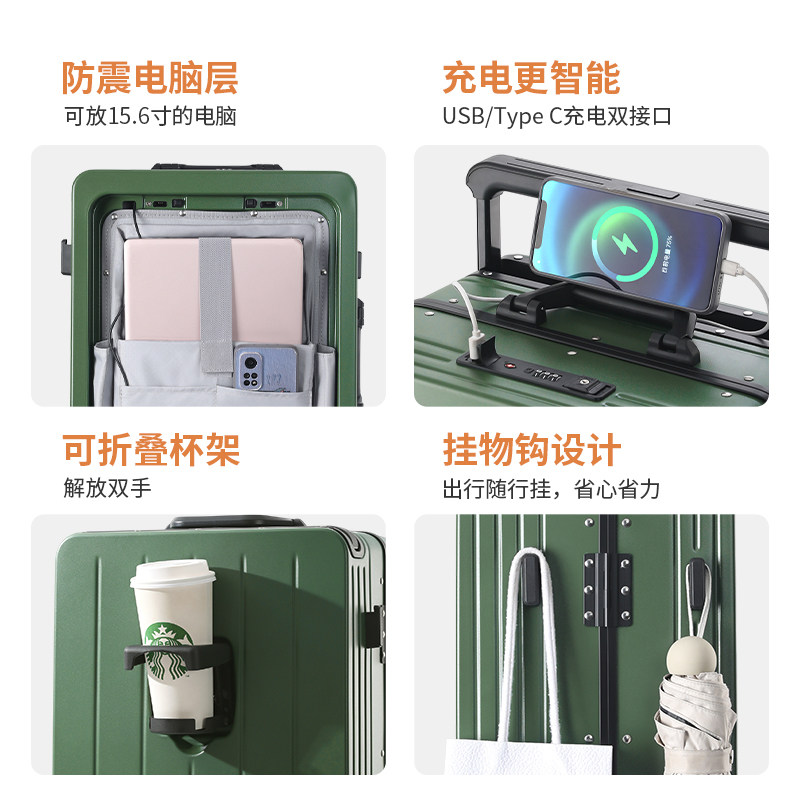 防震电脑层
可放15.6寸的电脑

充电更智能
USB/Type C充电双接口

可折叠杯架
解放双手

挂物钩设计
出行随行挂，省心省力