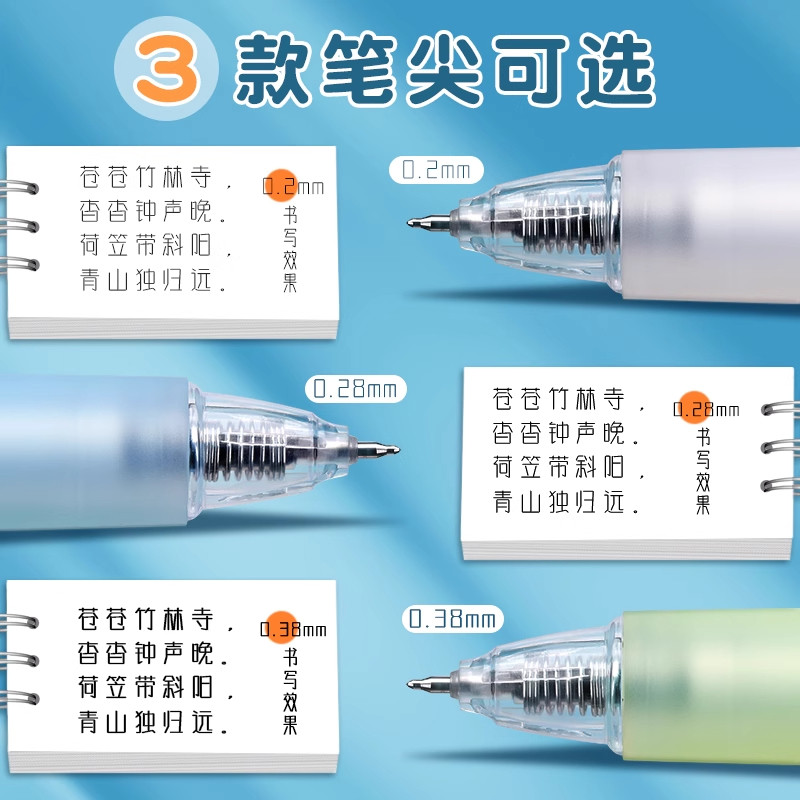 3 款笔尖可选

苍苍竹林寺，
杳杳钟声晚。
荷笠带斜阳，
青山独归远。

0.2mm
书写效果

0.2mm

0.28mm

苍苍竹林寺，
杳杳钟声晚。
荷笠带斜阳，
青山独归远。

0.28mm
书写效果

苍苍竹林寺，
杳杳钟声晚。
荷笠带斜阳，
青山独归远。

0.38mm
书写效果

0.38mm