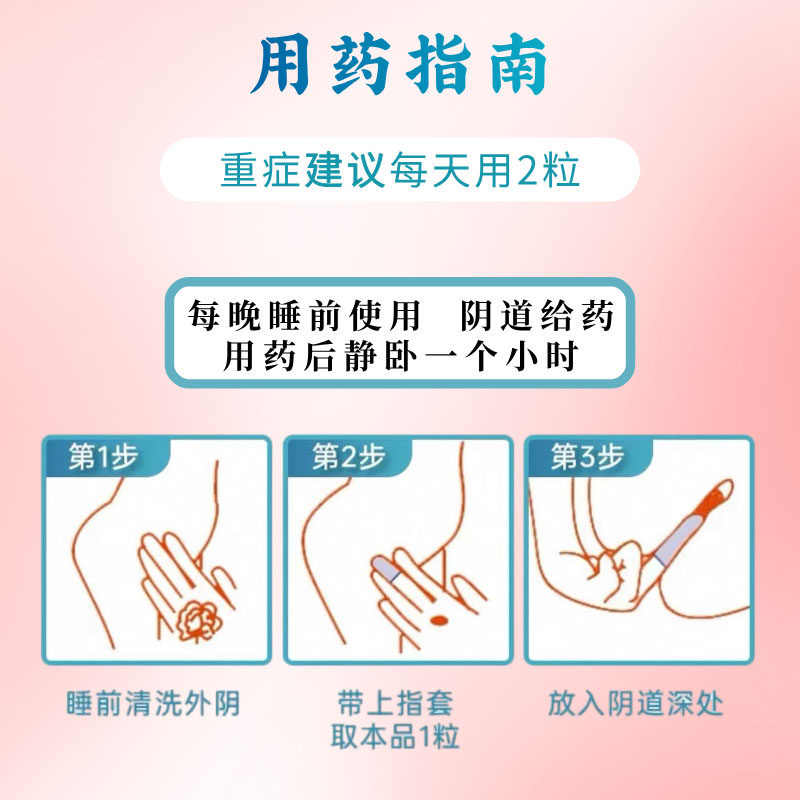 用药指南

重症建议每天用2粒

每晚睡前使用　阴道给药
用药后静卧一个小时

第1步

睡前清洗外阴

第2步

带上指套
取本品1粒

第3步

放入阴道深处