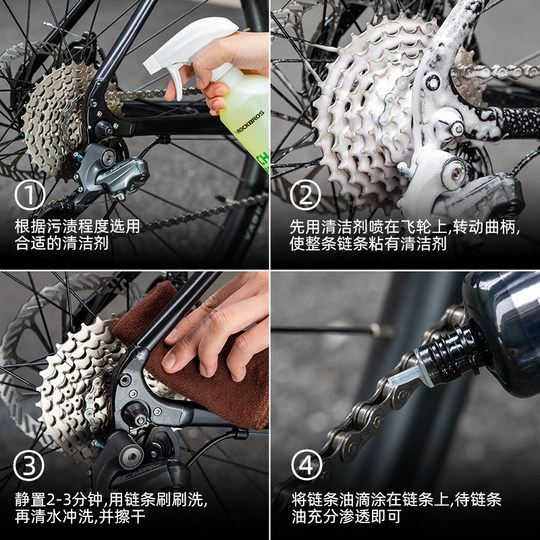 ROCKBROS

①
根据污渍程度选用合适的清洁剂

②
先用清洁剂喷在飞轮上,转动曲柄,使整条链条粘有清洁剂

③
静置2-3分钟,用链条刷刷洗,再清水冲洗,并擦干

④
将链条油滴涂在链条上,待链条油充分渗透即可