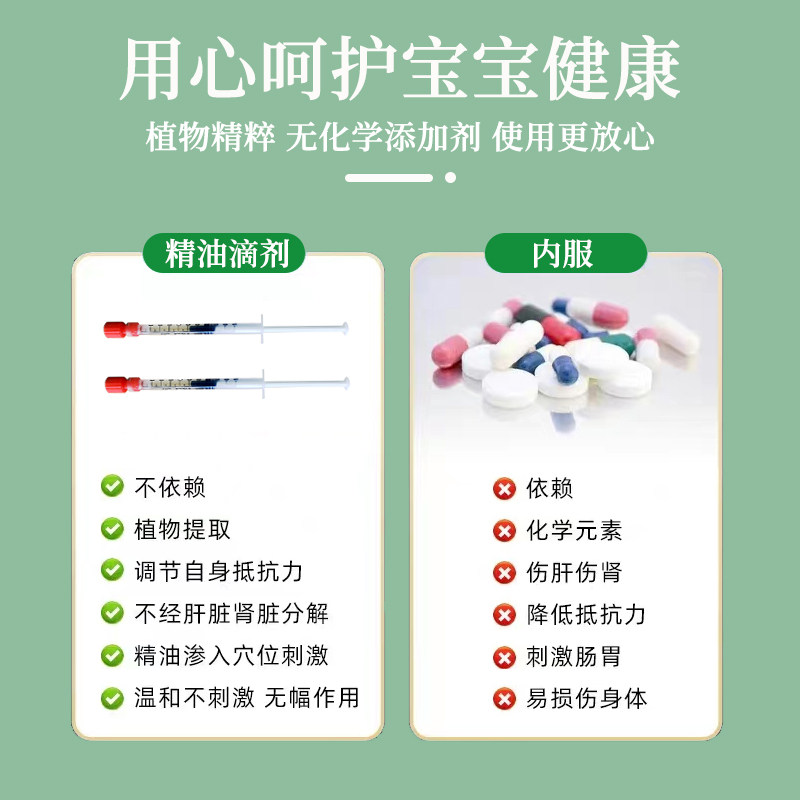 用心呵护宝宝健康

植物精粹 无化学添加剂 使用更放心

精油滴剂

不依赖
植物提取
调节自身抵抗力
不经肝脏肾脏分解
精油渗入穴位刺激
温和不刺激 无幅作用

内服

依赖
化学元素
伤肝伤肾
降低抵抗力
刺激肠胃
易损伤身体