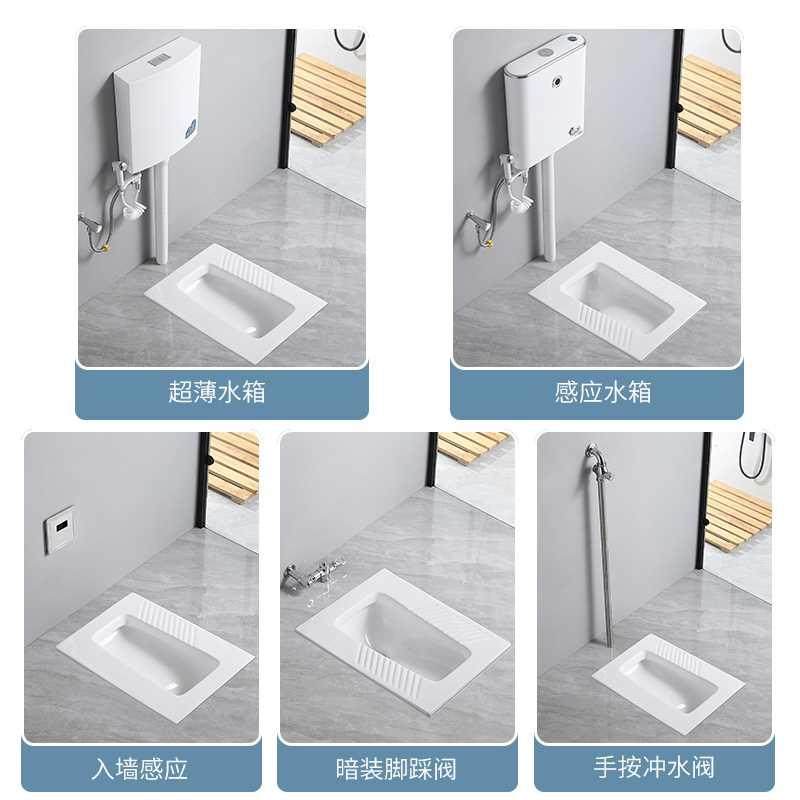 超薄水箱

感应水箱

入墙感应

暗装脚踩阀

手按冲水阀