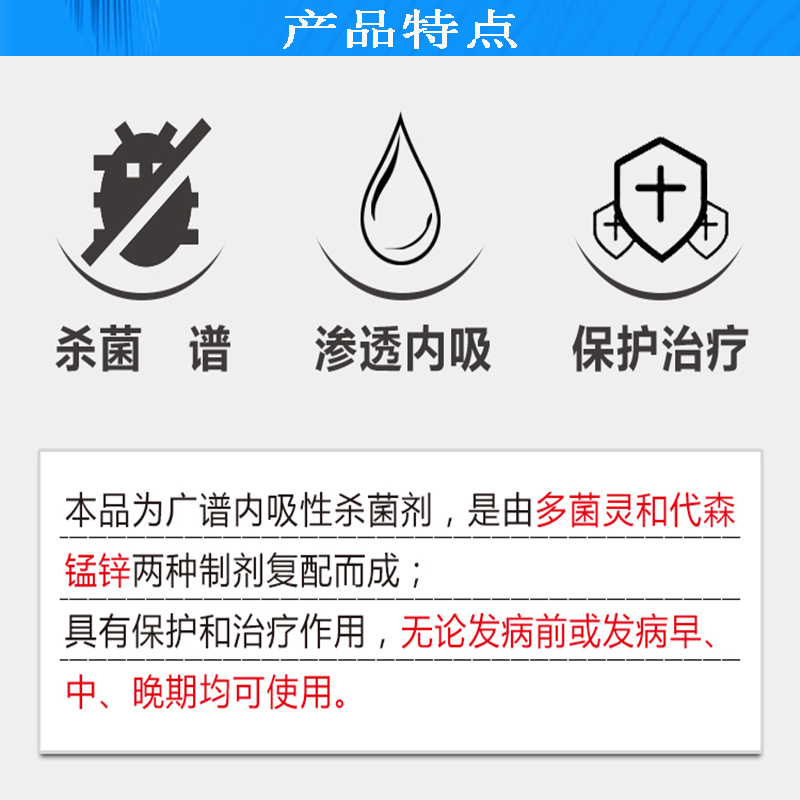 产品特点

杀菌 谱

渗透内吸

保护治疗

本品为广谱内吸性杀菌剂，是由多菌灵和代森锰锌两种制剂复配而成；

具有保护和治疗作用，无论发病前或发病早、中、晚期均可使用。