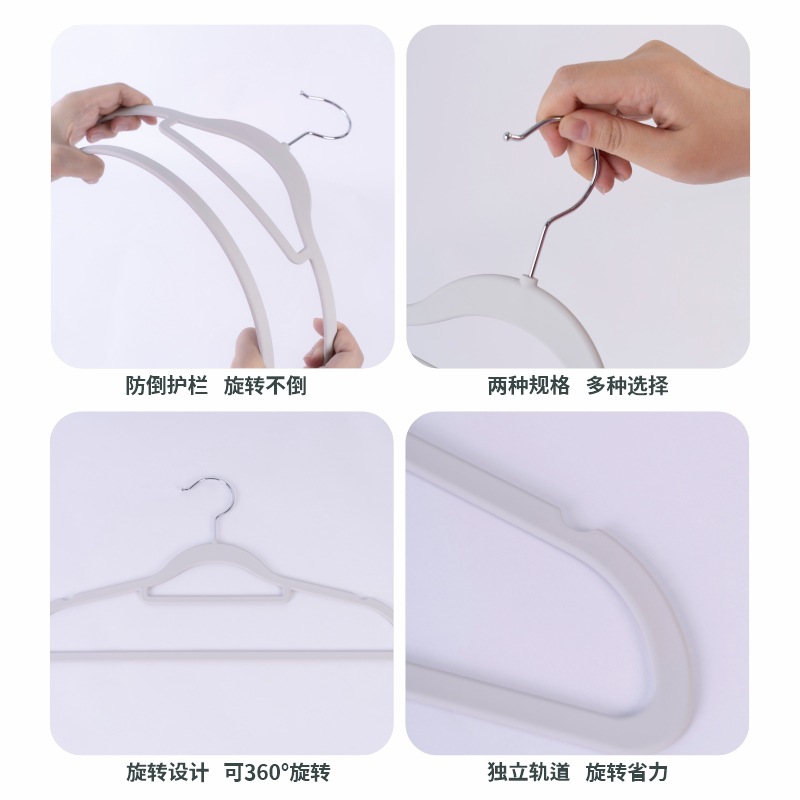 防倒护栏 旋转不倒

两种规格 多种选择

旋转设计 可360°旋转

独立轨道 旋转省力