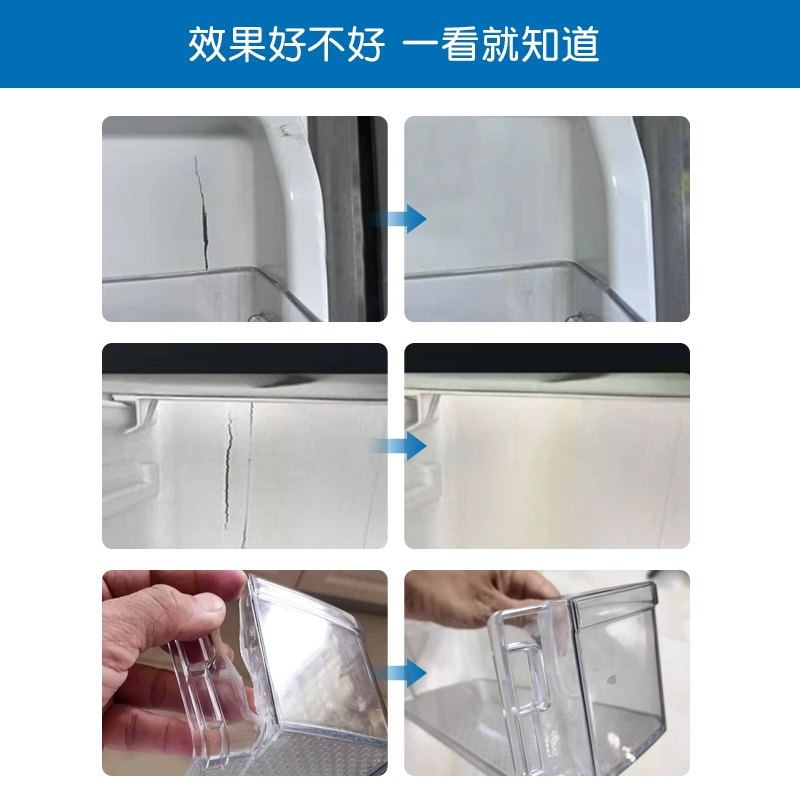 效果好不好 一看就知道