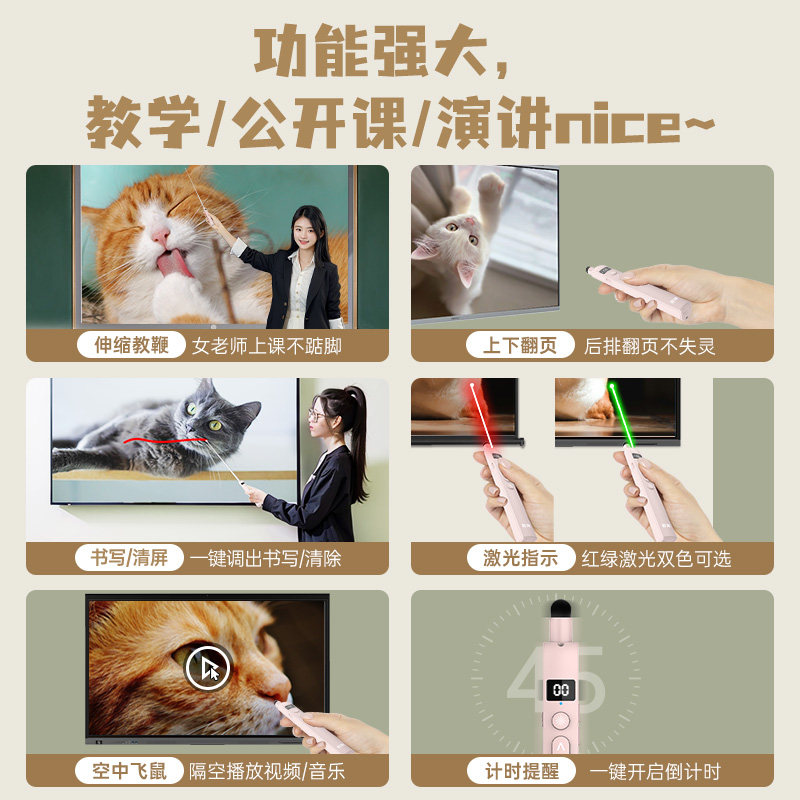 功能强大，
教学/公开课/演讲nice~

伸缩教鞭 女老师上课不踮脚

上下翻页 后排翻页不失灵

书写/清屏 一键调出书写/清除

激光指示 红绿激光双色可选

空中飞鼠 隔空播放视频/音乐

45

00

计时提醒 一键开启倒计时