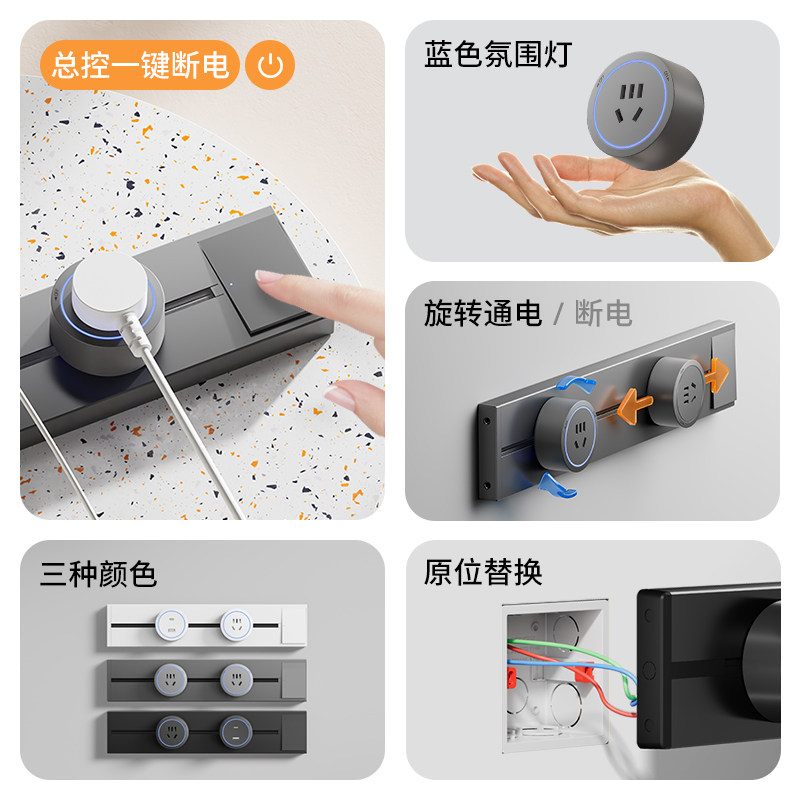 总控一键断电

蓝色氛围灯

旋转通电 / 断电

三种颜色

原位替换