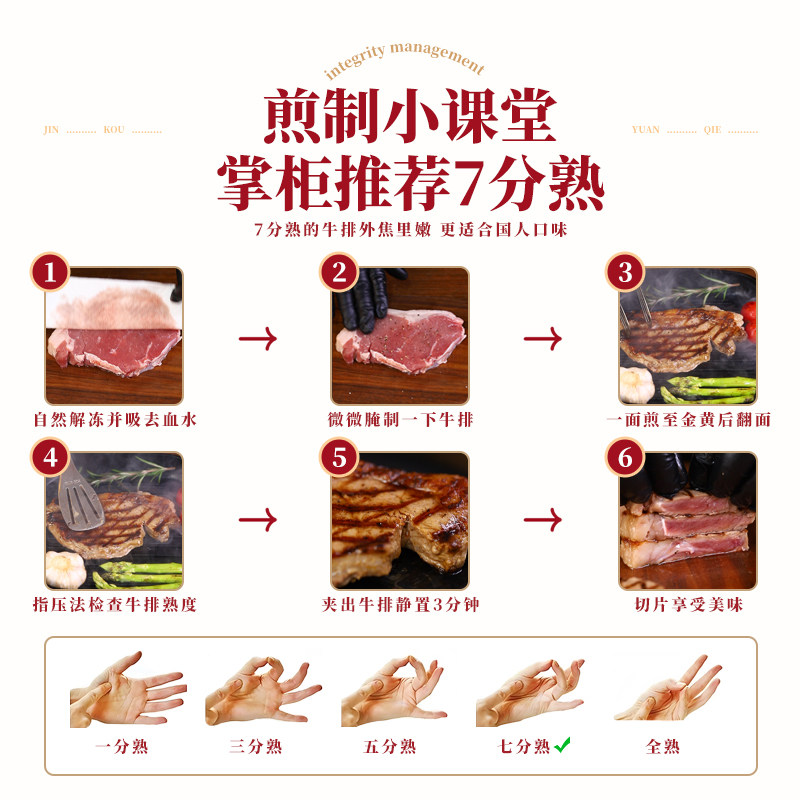 integrity management

JIN .......... KOU ..........

YUAN .......... QIE ..........

煎制小课堂
掌柜推荐7分熟

7分熟的牛排外焦里嫩 更适合国人口味

1
自然解冻并吸去血水

2
微微腌制一下牛排

3
一面煎至金黄后翻面

4
指压法检查牛排熟度

5
夹出牛排静置3分钟

6
切片享受美味

一分熟

三分熟

五分熟

七分熟 ✓

全熟