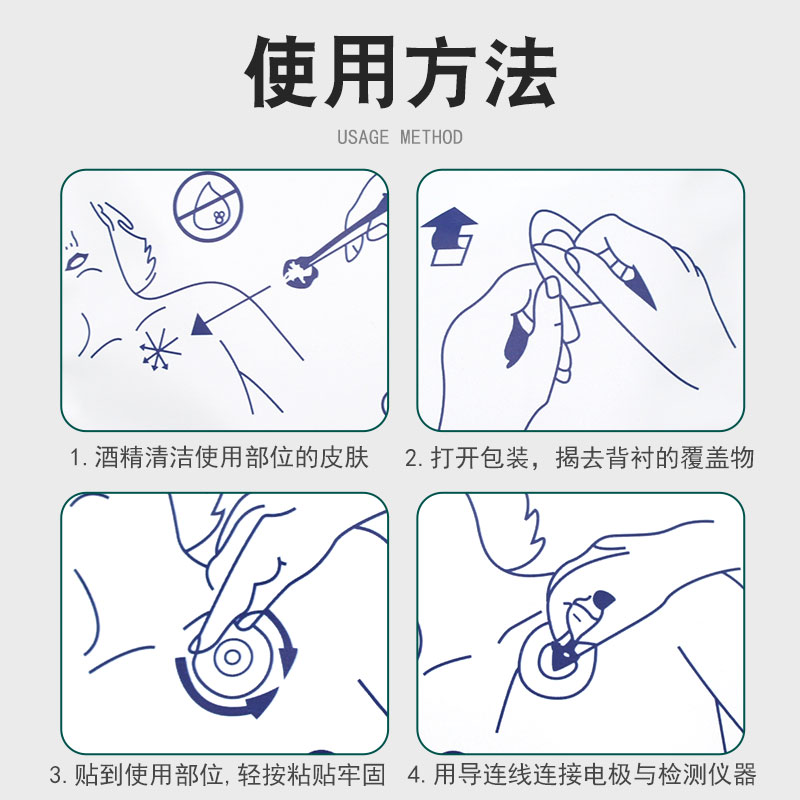 使用方法

USAGE METHOD

1. 酒精清洁使用部位的皮肤

2. 打开包装，揭去背衬的覆盖物

3. 贴到使用部位, 轻按粘贴牢固

4. 用导连线连接电极与检测仪器