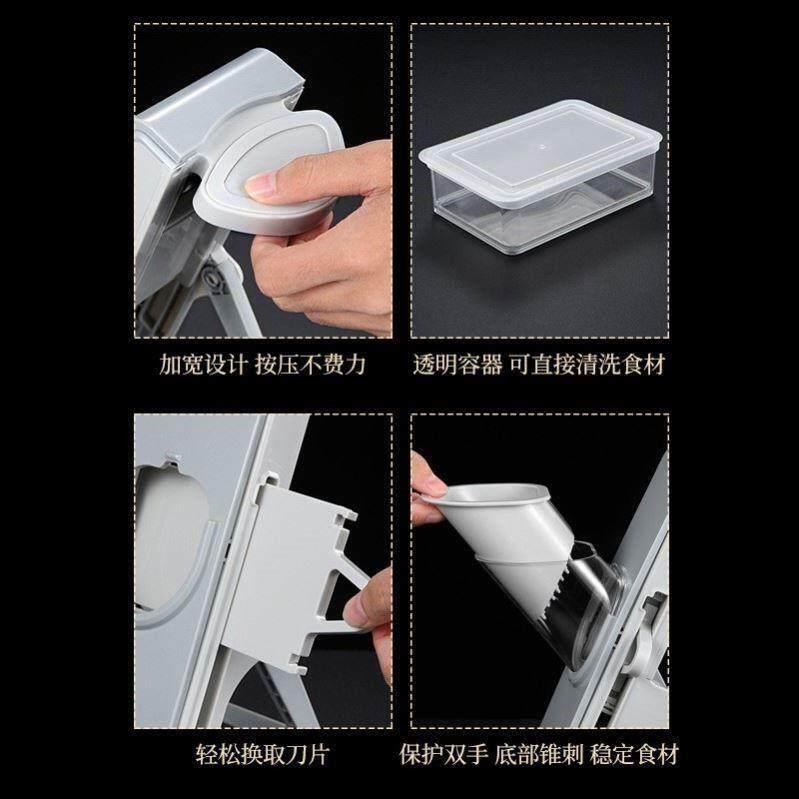 加宽设计 按压不费力

透明容器 可直接清洗食材

轻松换取刀片

保护双手 底部锥刺 稳定食材