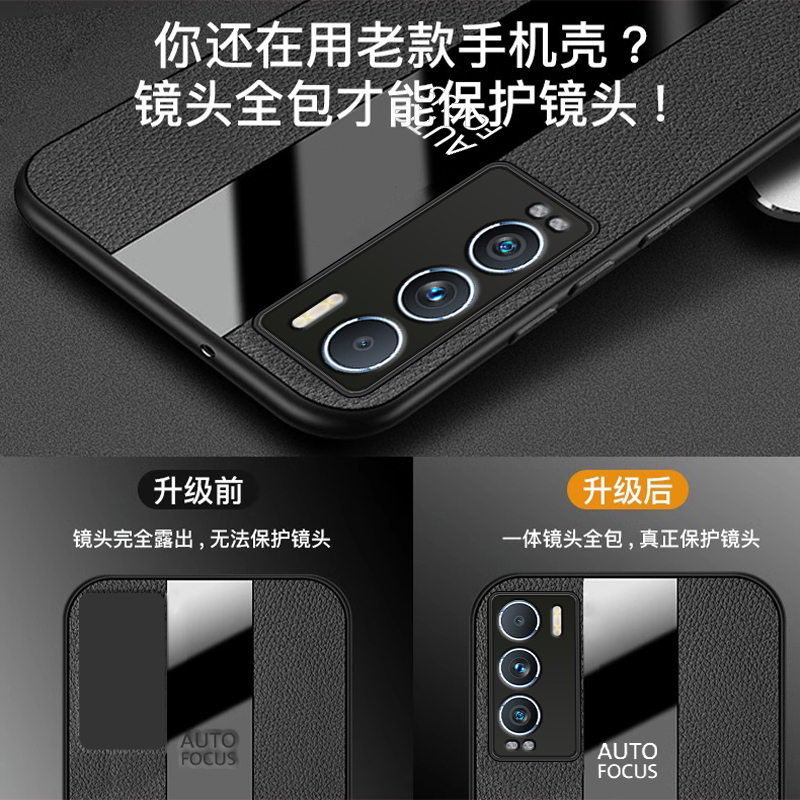 你还在用老款手机壳？
镜头全包才能保护镜头！

AUTO FOCUS

升级前
镜头完全露出，无法保护镜头

AUTO
FOCUS

升级后
一体镜头全包，真正保护镜头

AUTO
FOCUS