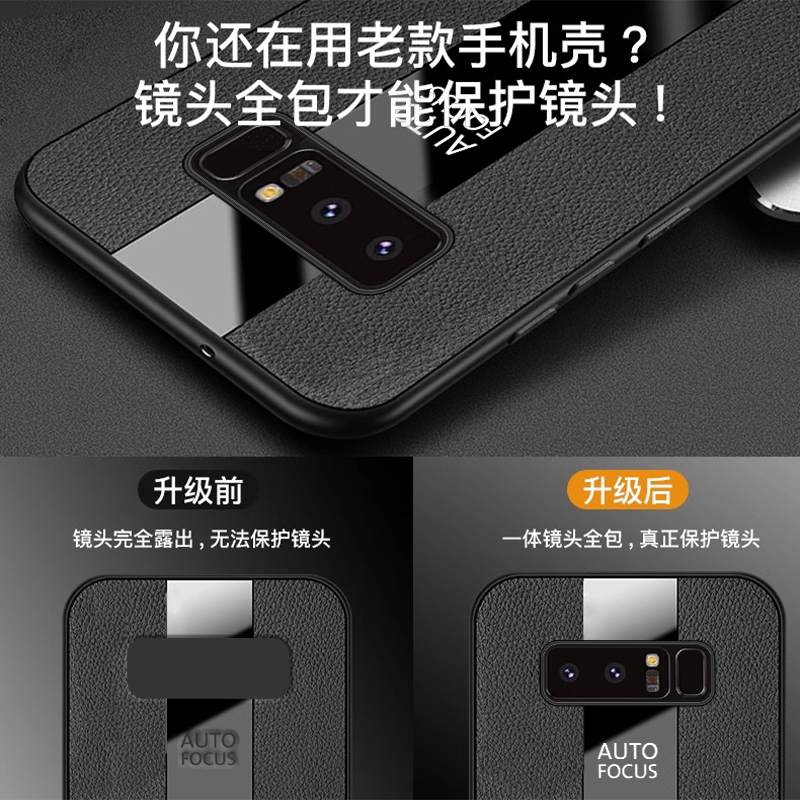 你还在用老款手机壳？
镜头全包才能保护镜头！

AUTO FOCUS

升级前

镜头完全露出，无法保护镜头

AUTO FOCUS

升级后

一体镜头全包，真正保护镜头

AUTO FOCUS