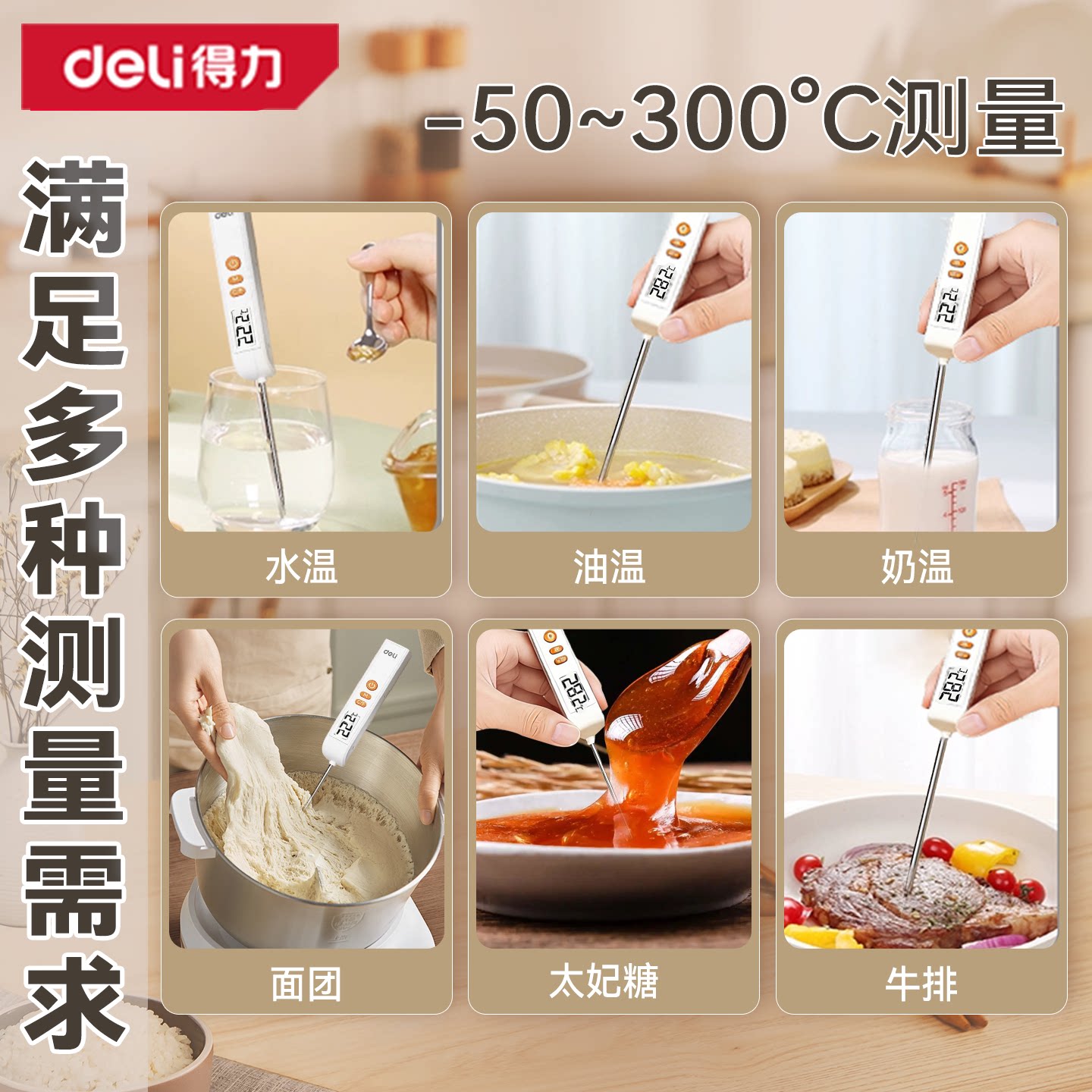 deli得力

-50~300°C测量

满足多种测量需求

水温

油温

奶温

面团

太妃糖

牛排