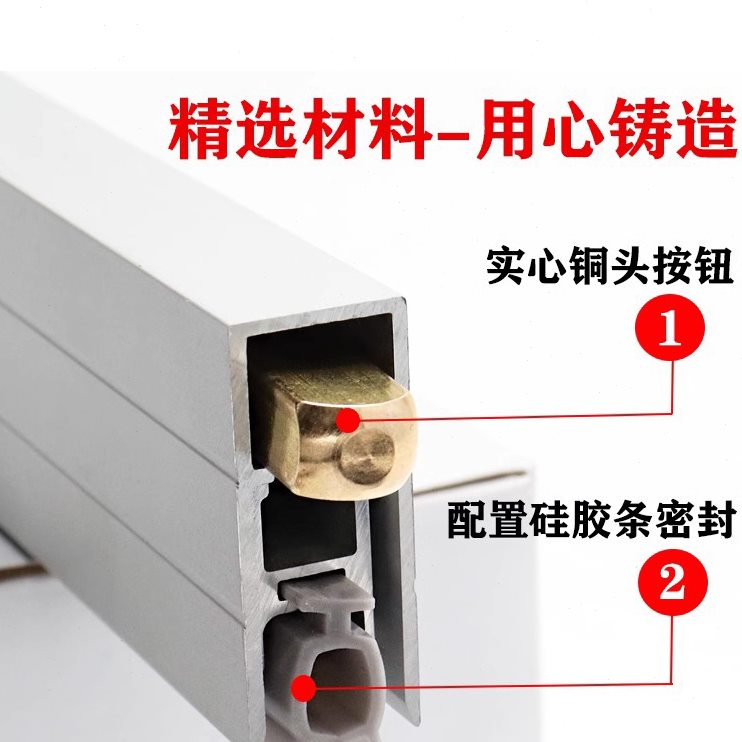 精选材料-用心铸造

实心铜头按钮

1

配置硅胶条密封

2