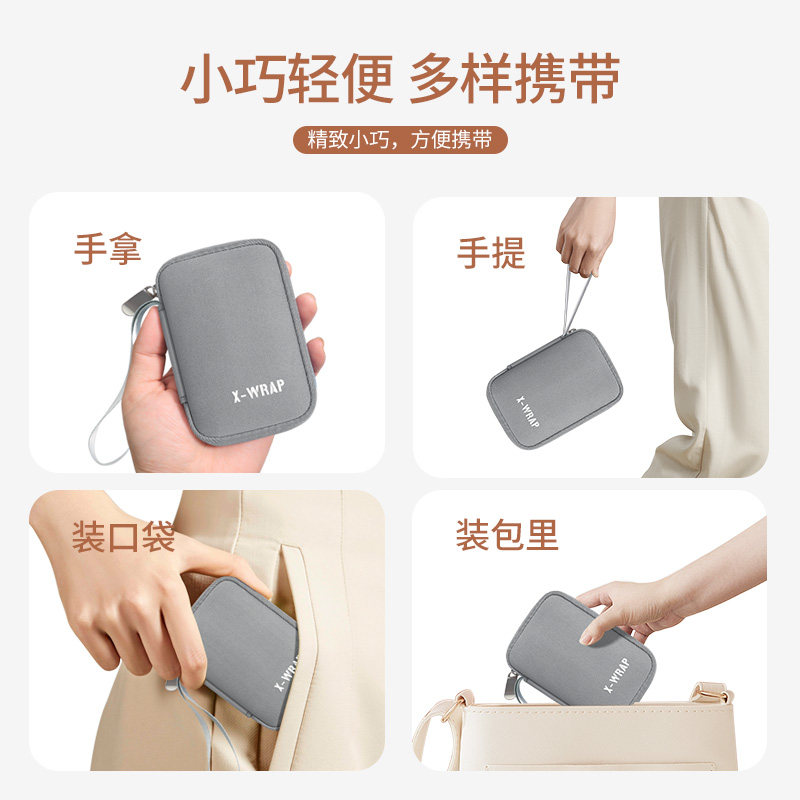 小巧轻便 多样携带

精致小巧，方便携带

手拿

X-WRAP

手提

X-WRAP

装口袋

X-WRAP

装包里

X-WRAP