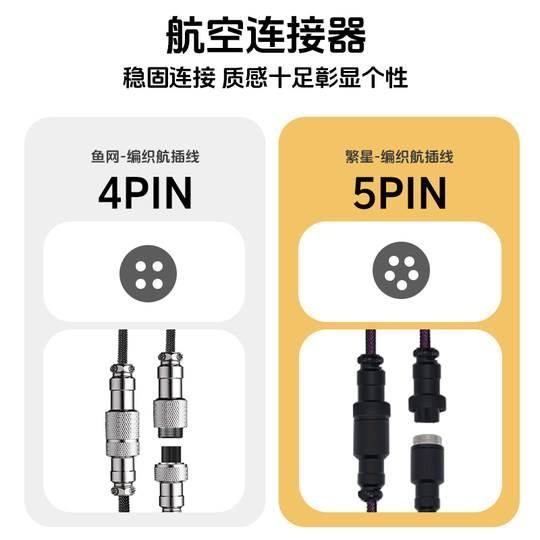 航空连接器
稳固连接 质感十足彰显个性

鱼网-编织航插线
4PIN

繁星-编织航插线
5PIN