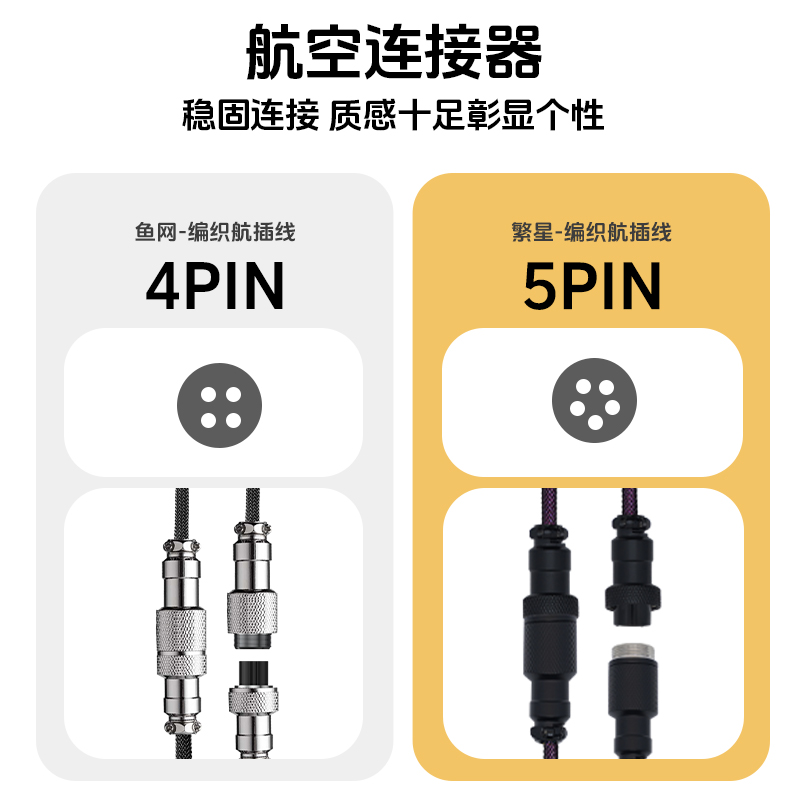 航空连接器

稳固连接 质感十足彰显个性

鱼网-编织航插线

4PIN

繁星-编织航插线

5PIN