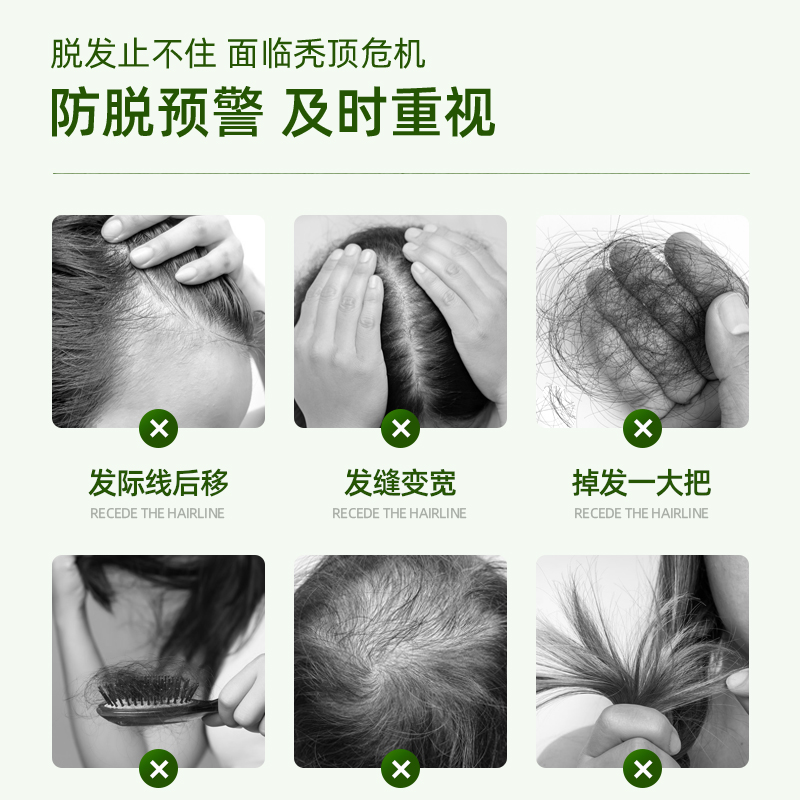 脱发止不住 面临秃顶危机

防脱预警 及时重视

发际线后移
RECEDE THE HAIRLINE

发缝变宽
RECEDE THE HAIRLINE

掉发一大把
RECEDE THE HAIRLINE