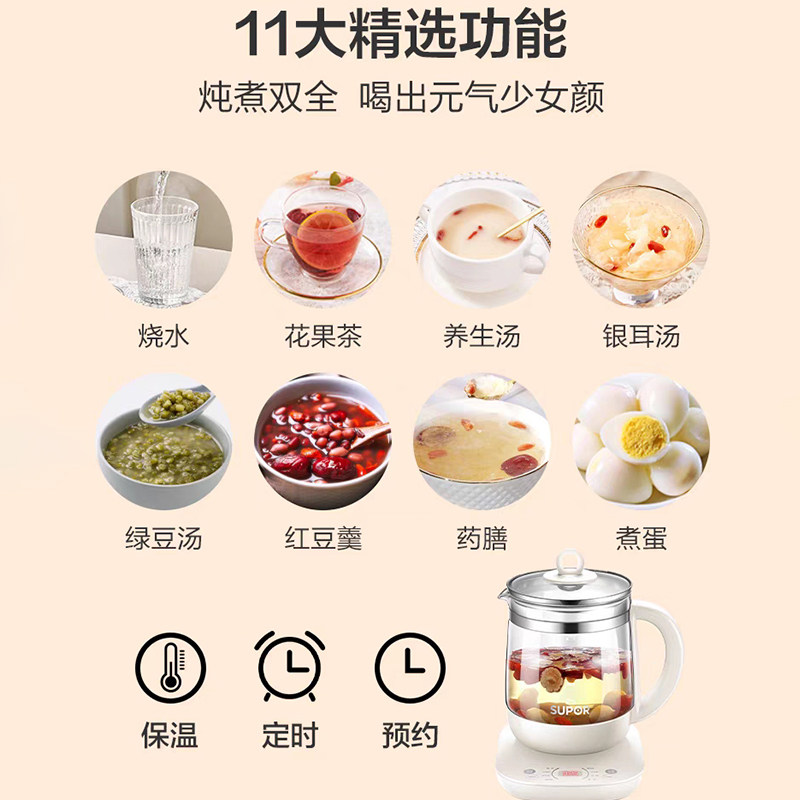 11大精选功能
炖煮双全 喝出元气少女颜

烧水
花果茶
养生汤
银耳汤
绿豆汤
红豆羹
药膳
煮蛋

保温
定时
预约

SUPOR