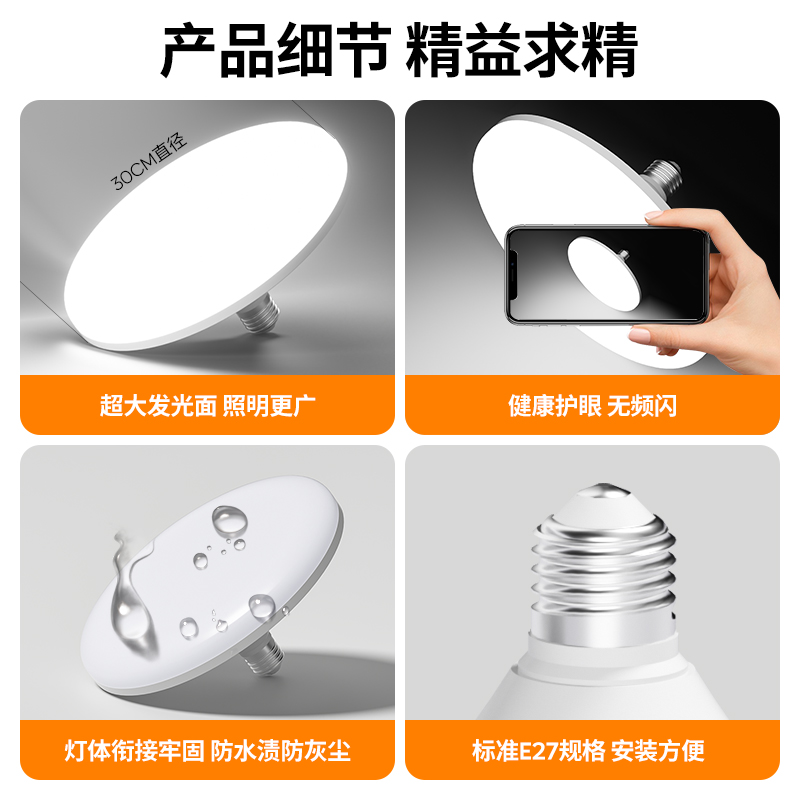 产品细节 精益求精

30CM直径

超大发光面 照明更广

健康护眼 无频闪

灯体衔接牢固 防水渍防灰尘

标准E27规格 安装方便