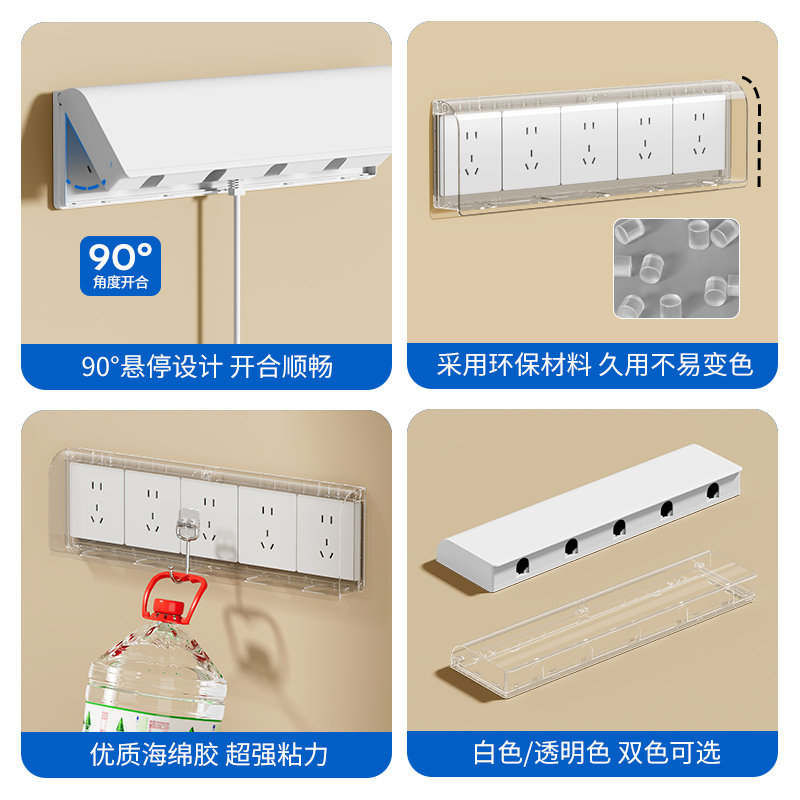 90°
角度开合

90°悬停设计 开合顺畅

采用环保材料 久用不易变色

优质海绵胶 超强粘力

白色/透明色 双色可选