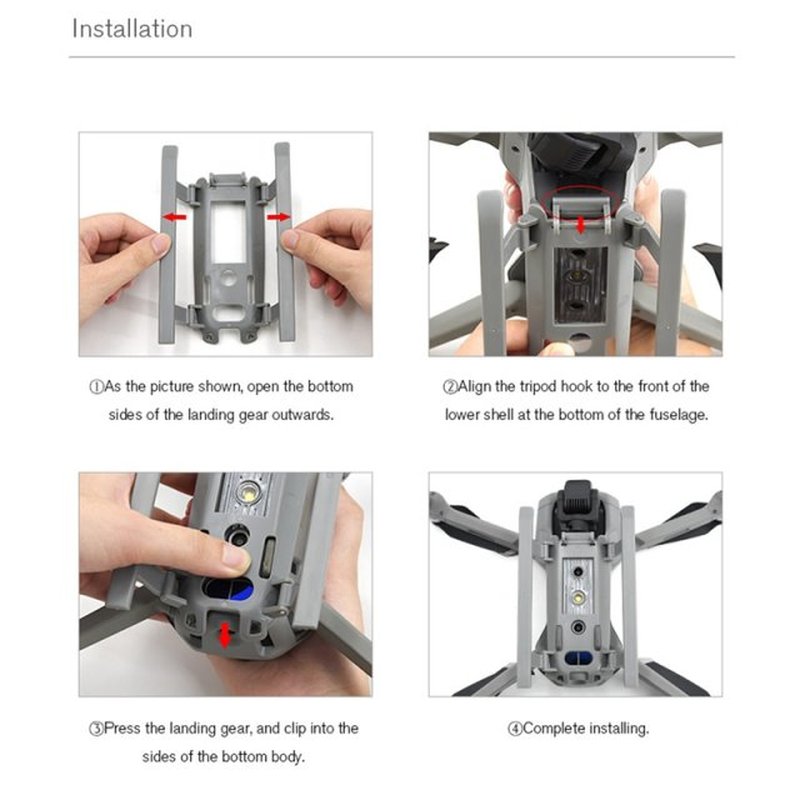 Installation

①As the picture shown, open the bottom sides of the landing gear outwards.

②Align the tripod hook to the front of the lower shell at the bottom of the fuselage.

③Press the landing gear, and clip into the sides of the bottom body.

④Complete installing.