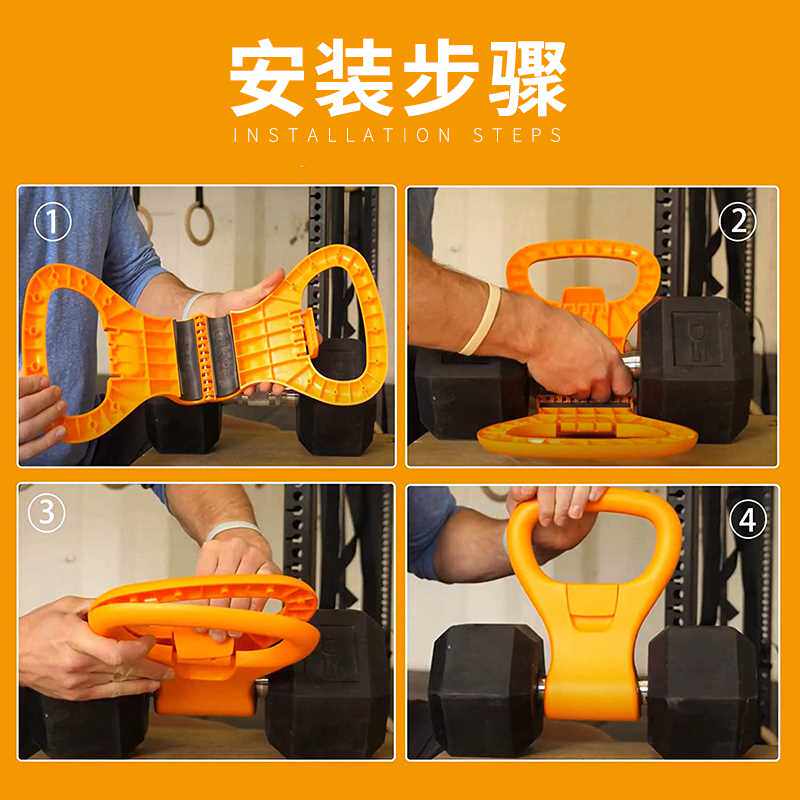 安装步骤
INSTALLATION STEPS

①

②

③

④