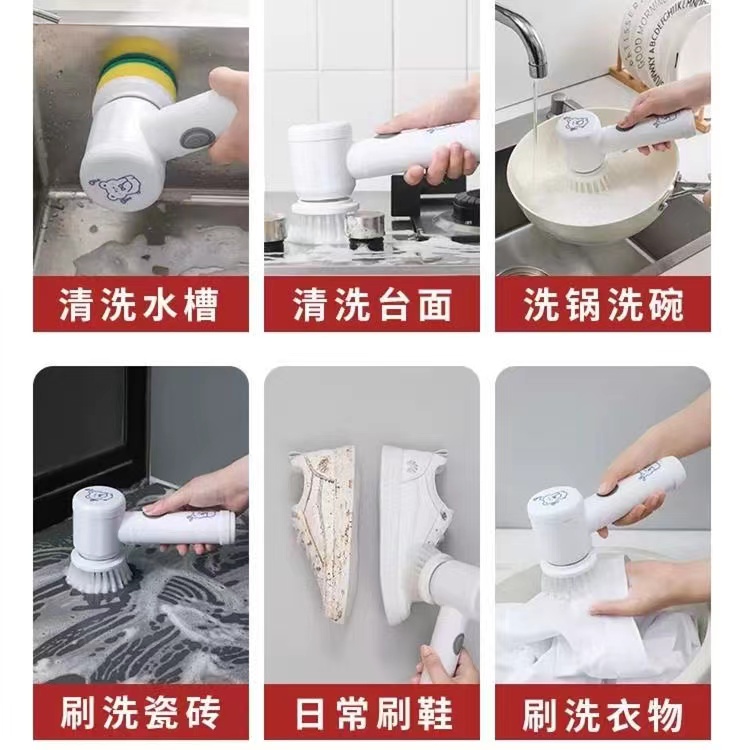 清洗水槽

清洗台面

洗锅洗碗

刷洗瓷砖

日常刷鞋

刷洗衣物