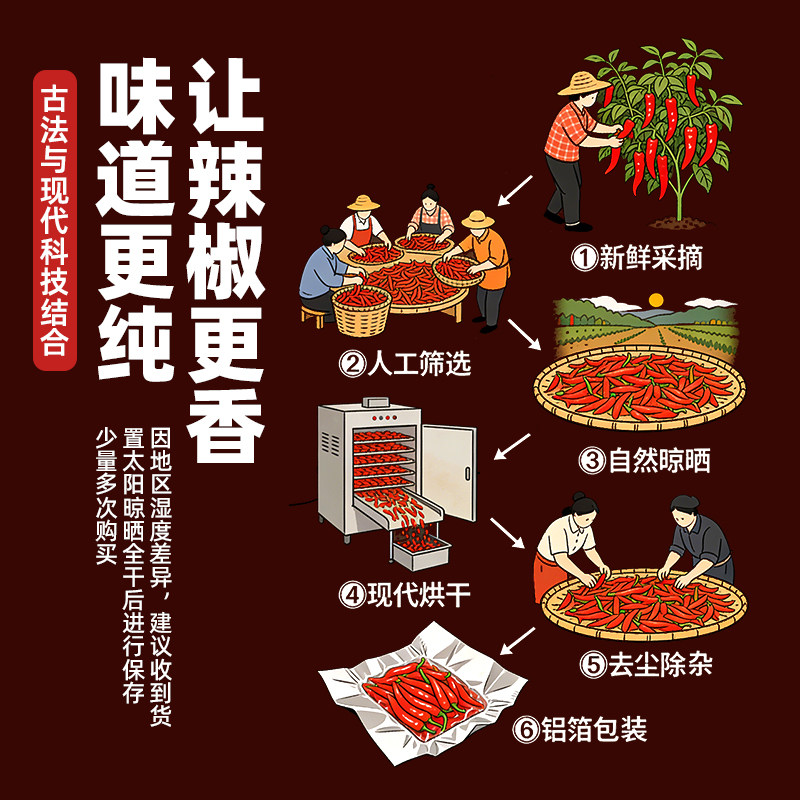 让辣椒更香

味道更纯

古法与现代科技结合

因地区湿度差异，建议收到货置太阳晾晒全干后进行保存少量多次购买

①新鲜采摘

②人工筛选

③自然晾晒

④现代烘干

⑤去尘除杂

⑥铝箔包装