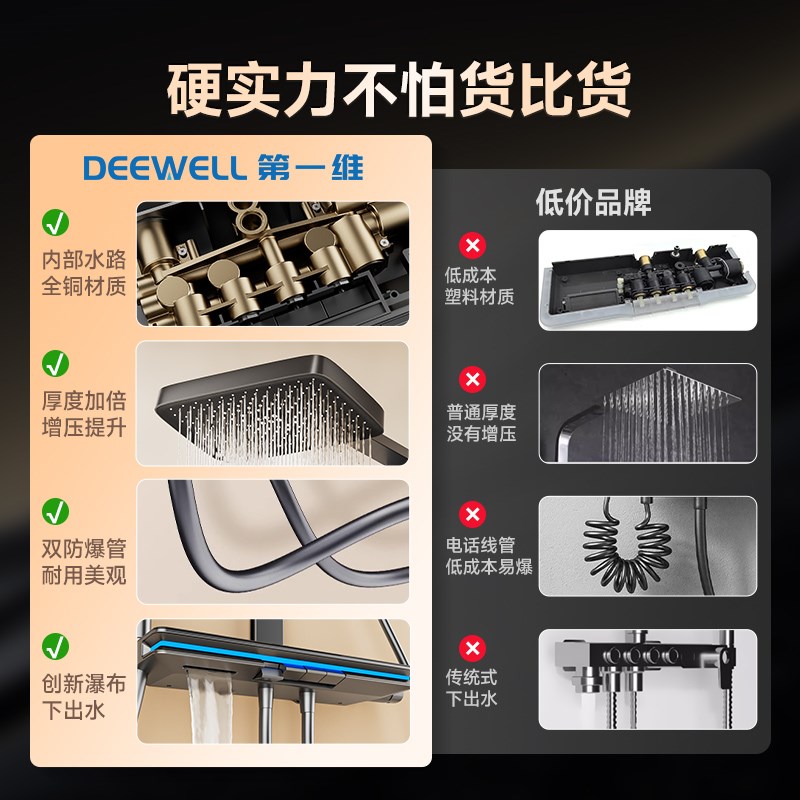 硬实力不怕货比货

DEEWELL 第一维

内部水路
全铜材质

厚度加倍
增压提升

双防爆管
耐用美观

创新瀑布
下出水

低价品牌

低成本
塑料材质

普通厚度
没有增压

电话线管
低成本易爆

传统式
下出水