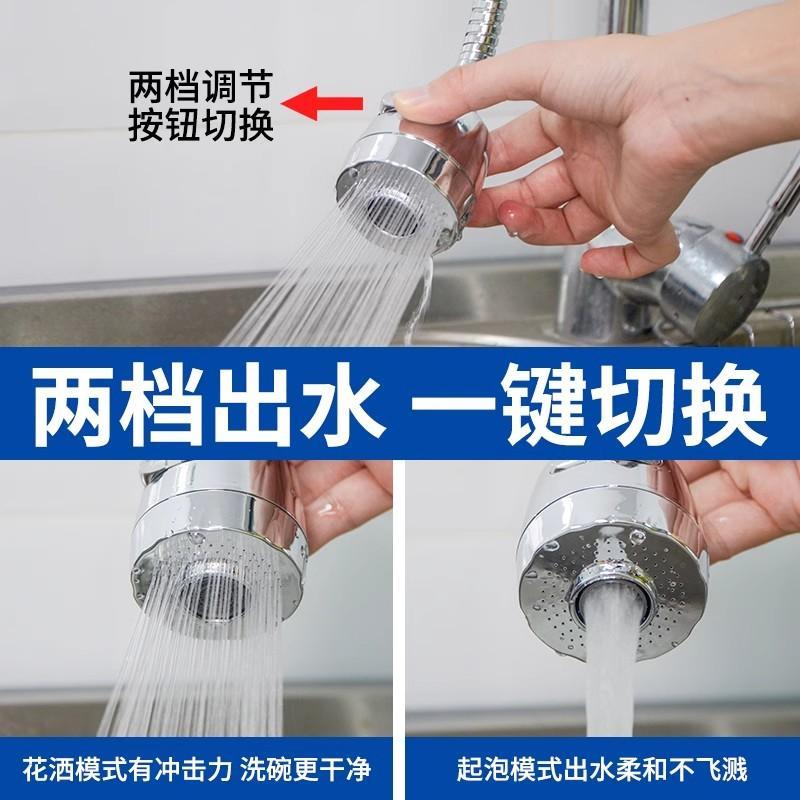 两档调节
按钮切换

两档出水 一键切换

花洒模式有冲击力 洗碗更干净

起泡模式出水柔和不飞溅