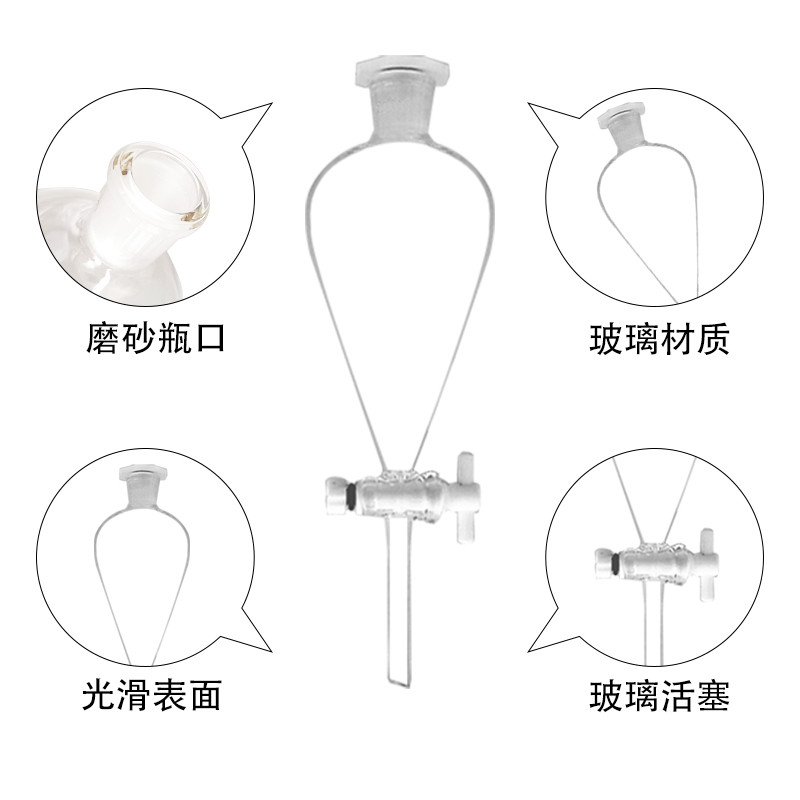 磨砂瓶口

玻璃材质

光滑表面

玻璃活塞