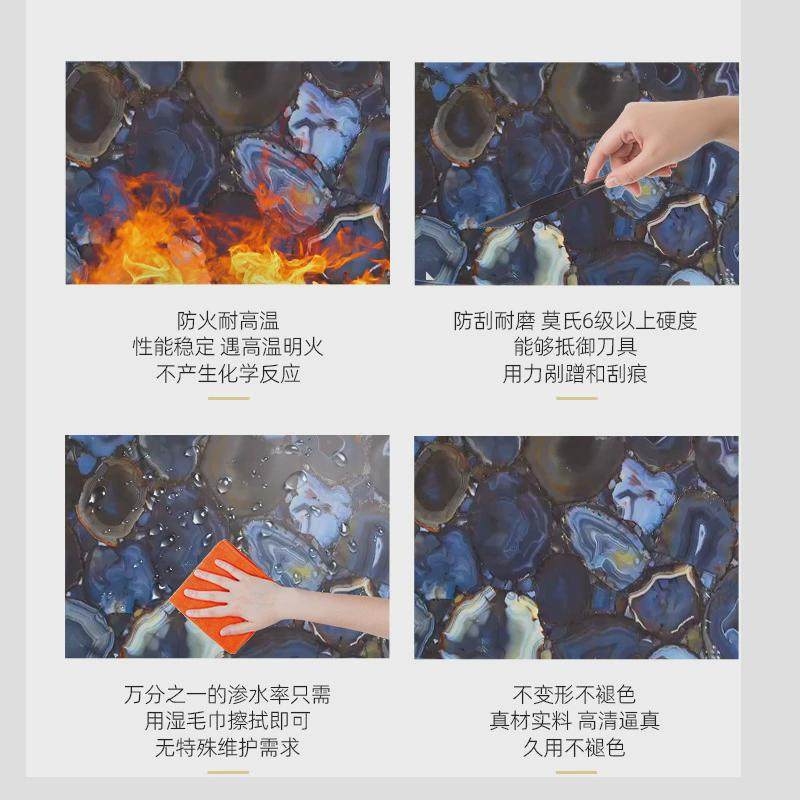 防火耐高温
性能稳定 遇高温明火
不产生化学反应

防刮耐磨 莫氏6级以上硬度
能够抵御刀具
用力剐蹭和刮痕

万分之一的渗水率只需
用湿毛巾擦拭即可
无特殊维护需求

不变形不褪色
真材实料 高清逼真
久用不褪色