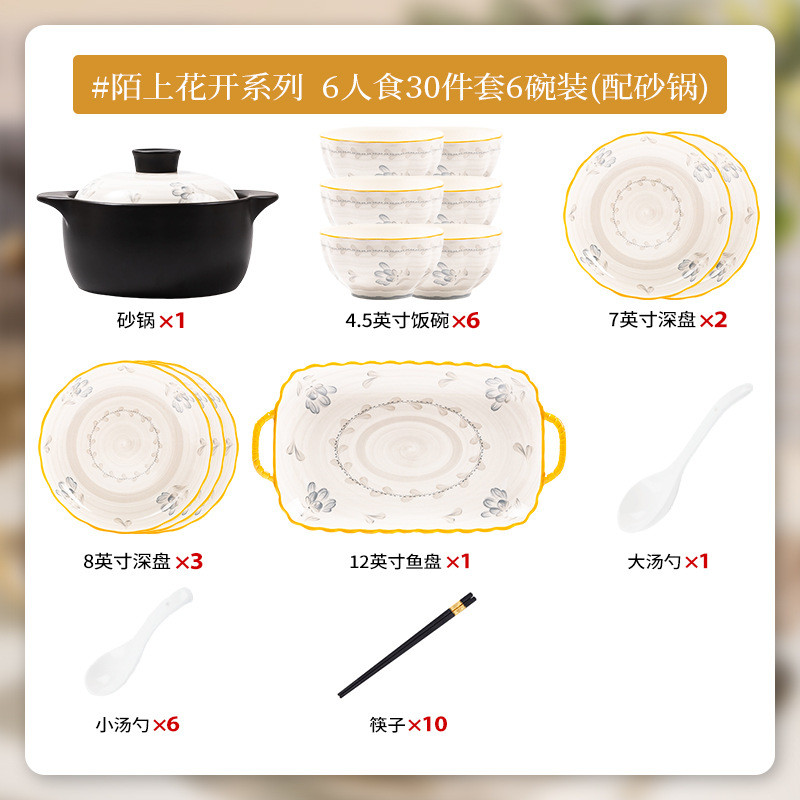 #陌上花开系列 6人食30件套6碗装(配砂锅)

砂锅 ×1

4.5英寸饭碗 ×6

7英寸深盘 ×2

8英寸深盘 ×3

12英寸鱼盘 ×1

大汤勺 ×1

小汤勺 ×6

筷子 ×10