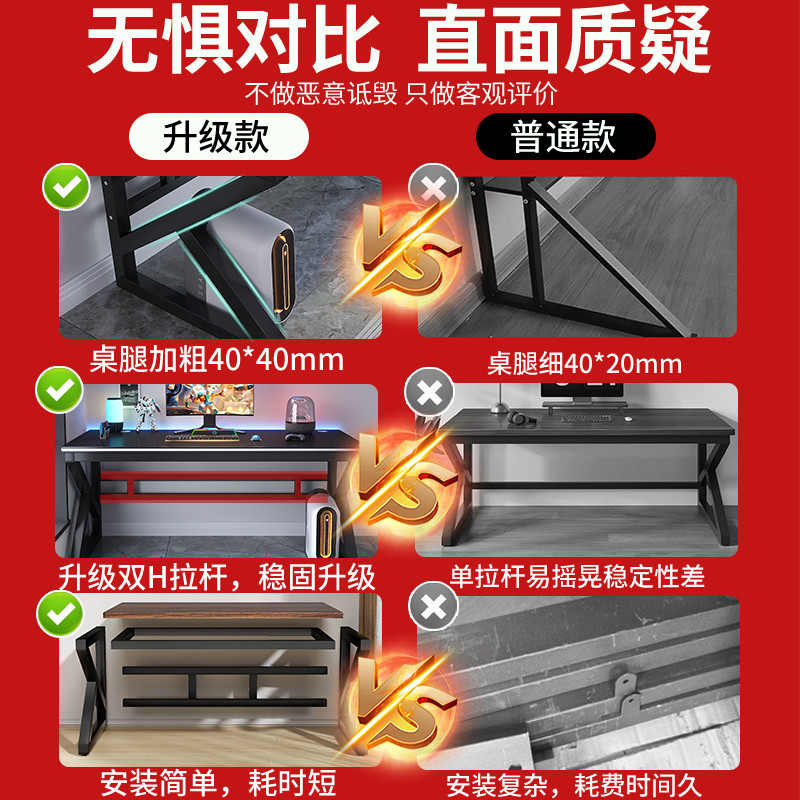 无惧对比 直面质疑

不做恶意诋毁 只做客观评价

升级款

普通款

VS

桌腿加粗40*40mm

桌腿细40*20mm

VS

升级双H拉杆，稳固升级

单拉杆易摇晃稳定性差

VS

安装简单，耗时短

安装复杂，耗费时间久