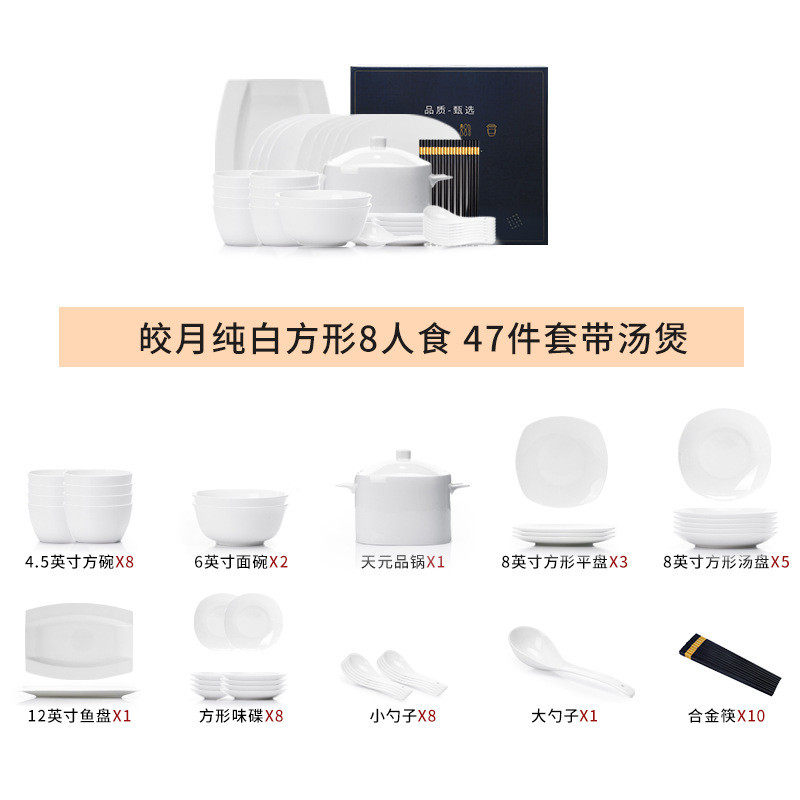 品质·甄选

皎月纯白方形8人食 47件套带汤煲

4.5英寸方碗X8
6英寸面碗X2
天元品锅X1
8英寸方形平盘X3
8英寸方形汤盘X5

12英寸鱼盘X1
方形味碟X8
小勺子X8
大勺子X1
合金筷X10