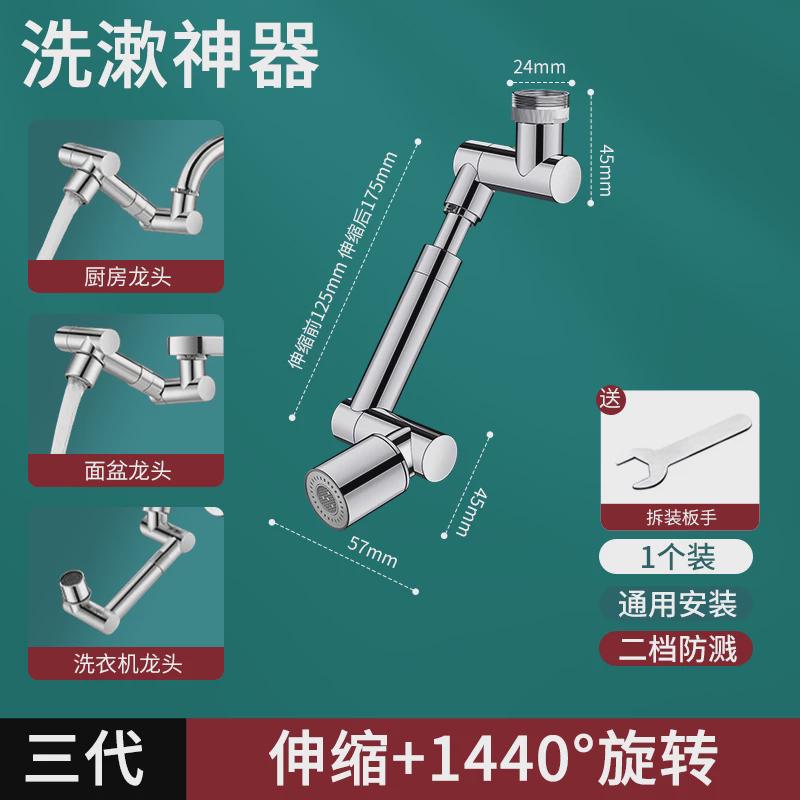 洗漱神器

厨房龙头

面盆龙头

洗衣机龙头

24mm

45mm

伸缩前125mm 伸缩后175mm

45mm

57mm

送

拆装板手

1个装

通用安装

二档防溅

三代

伸缩+1440°旋转