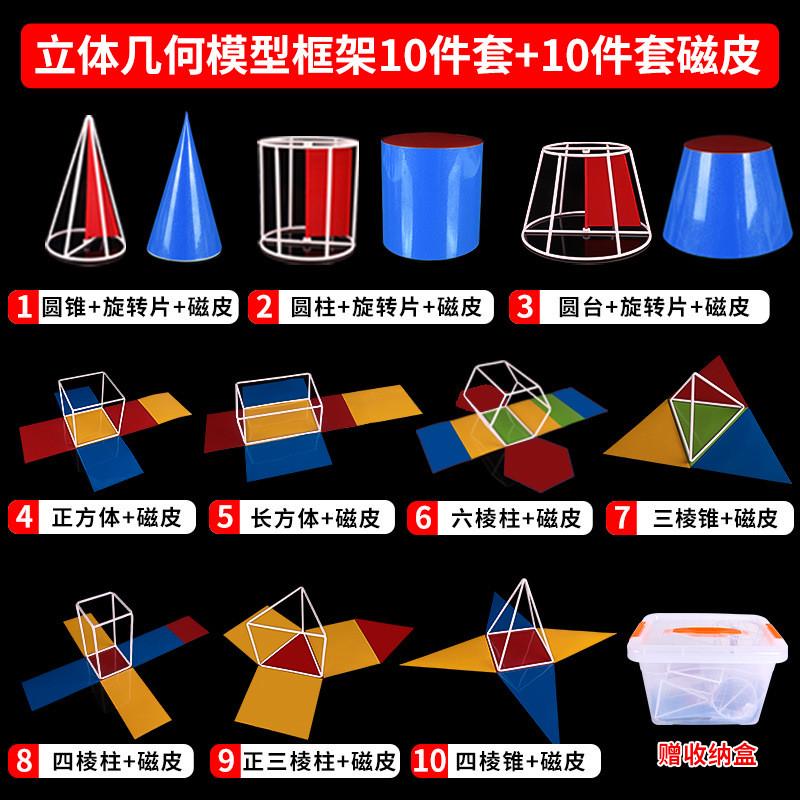 立体几何模型框架10件套+10件套磁皮

1 圆锥+旋转片+磁皮
2 圆柱+旋转片+磁皮
3 圆台+旋转片+磁皮

4 正方体+磁皮
5 长方体+磁皮
6 六棱柱+磁皮
7 三棱锥+磁皮

8 四棱柱+磁皮
9 正三棱柱+磁皮
10 四棱锥+磁皮
赠收纳盒