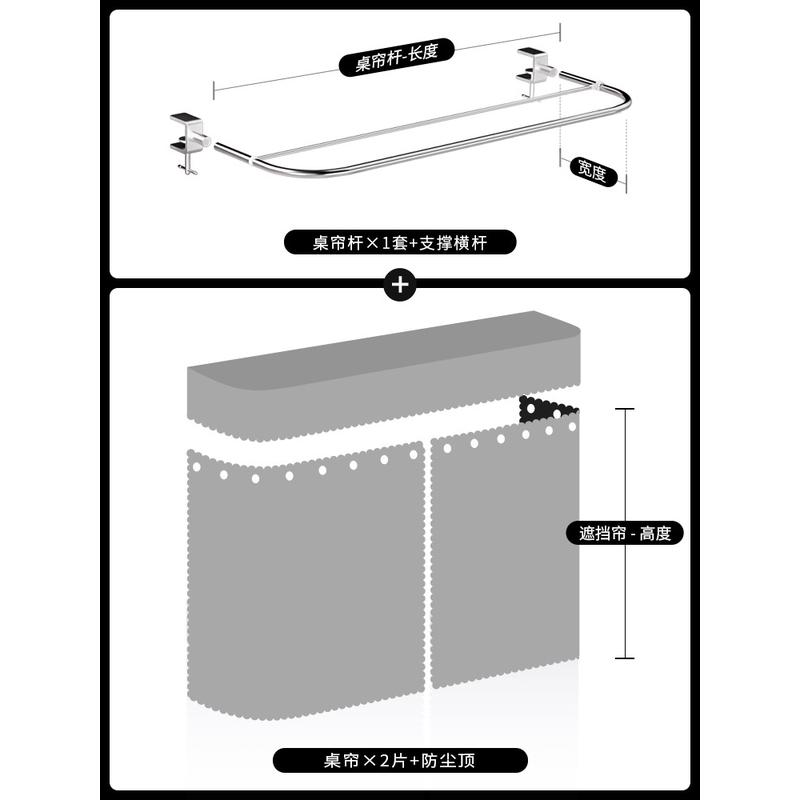 桌帘杆-长度

宽度

桌帘杆×1套+支撑横杆

+

遮挡帘 - 高度

桌帘×2片+防尘顶