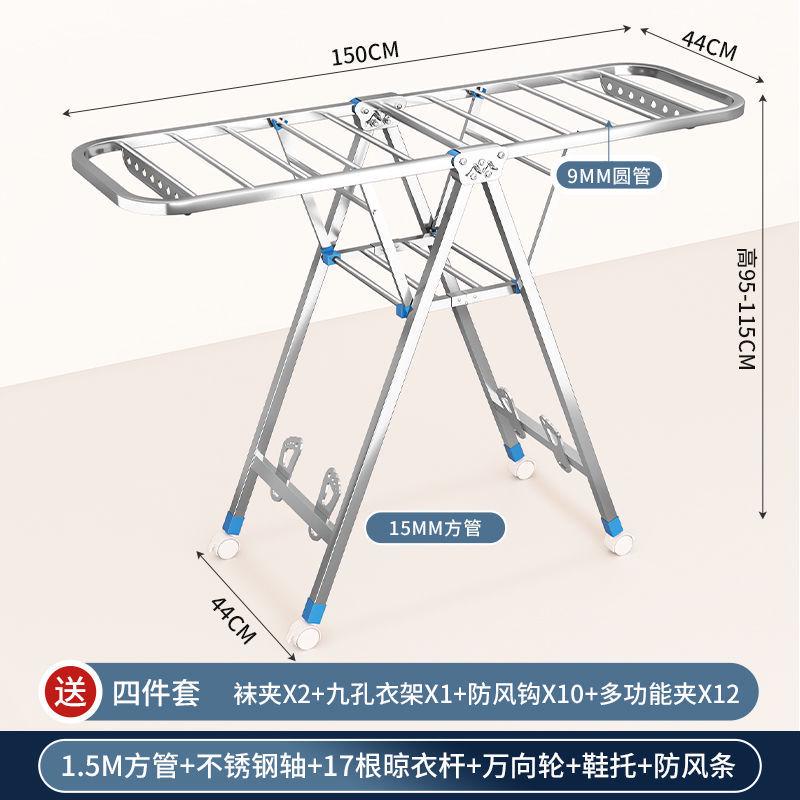 150CM

44CM

9MM圆管

高95-115CM

15MM方管

44CM

送 四件套 袜夹X2+九孔衣架X1+防风钩X10+多功能夹X12

1.5M方管+不锈钢轴+17根晾衣杆+万向轮+鞋托+防风条