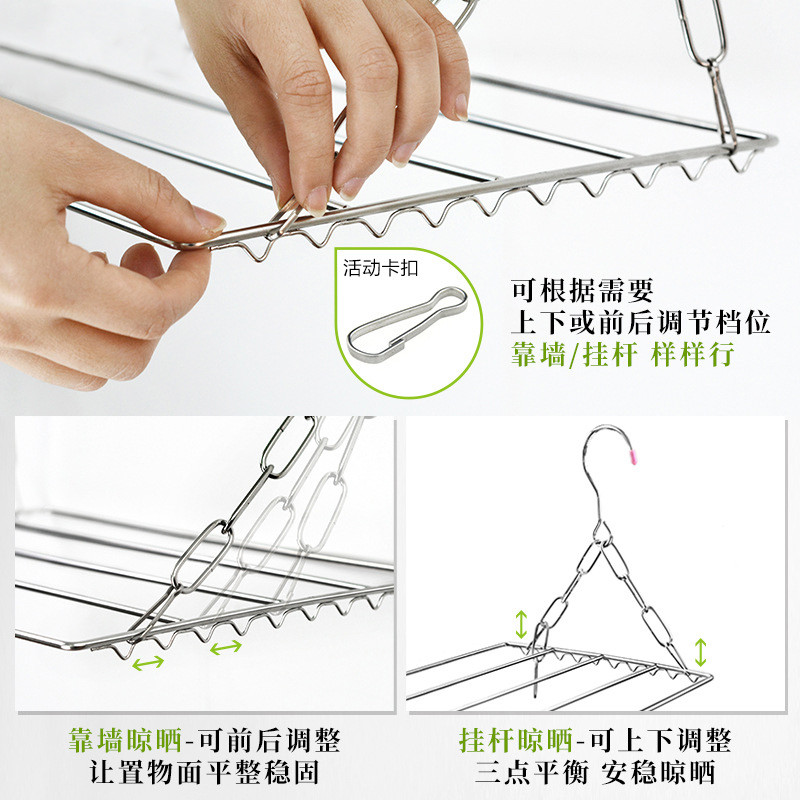 活动卡扣

可根据需要
上下或前后调节档位
靠墙/挂杆 样样行

靠墙晾晒-可前后调整
让置物面平整稳固

挂杆晾晒-可上下调整
三点平衡 安稳晾晒