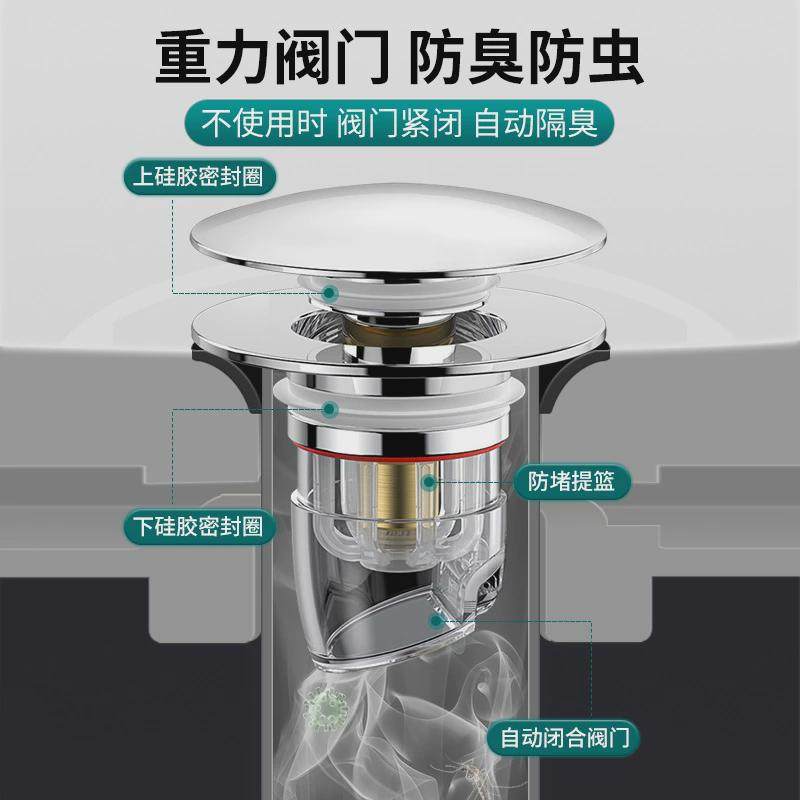 重力阀门 防臭防虫

不使用时 阀门紧闭 自动隔臭

上硅胶密封圈

防堵提篮

下硅胶密封圈

自动闭合阀门