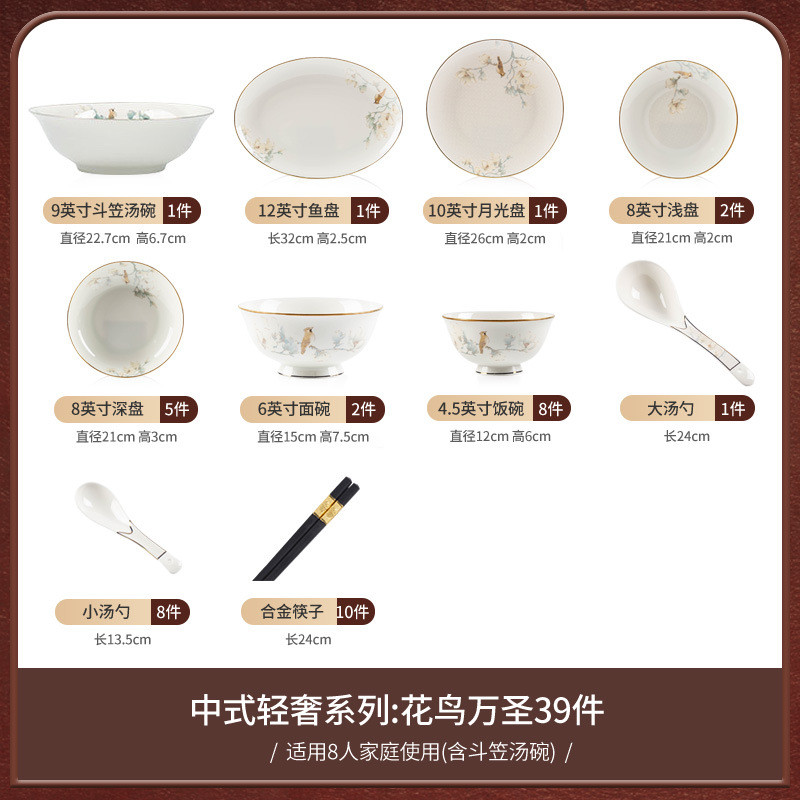 9英寸斗笠汤碗 1件
直径22.7cm 高6.7cm

12英寸鱼盘 1件
长32cm 高2.5cm

10英寸月光盘 1件
直径26cm 高2cm

8英寸浅盘 2件
直径21cm 高2cm

8英寸深盘 5件
直径21cm 高3cm

6英寸面碗 2件
直径15cm 高7.5cm

4.5英寸饭碗 8件
直径12cm 高6cm

大汤勺 1件
长24cm

小汤勺 8件
长13.5cm

合金筷子 10件
长24cm

中式轻奢系列:花鸟万圣39件

/ 适用8人家庭使用(含斗笠汤碗) /