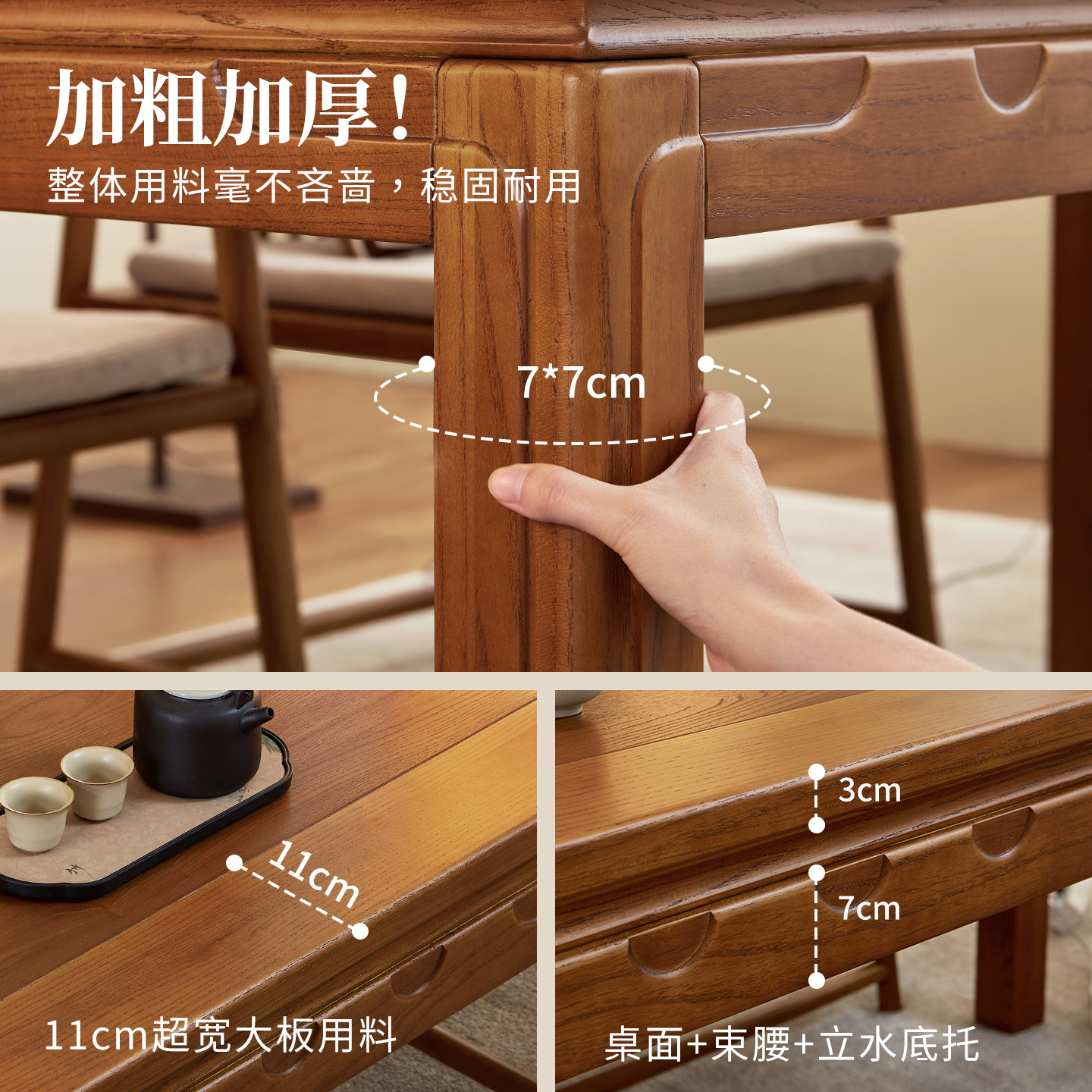 加粗加厚！
整体用料毫不吝啬，稳固耐用

7*7cm

11cm

11cm超宽大板用料

3cm

7cm

桌面+束腰+立水底托